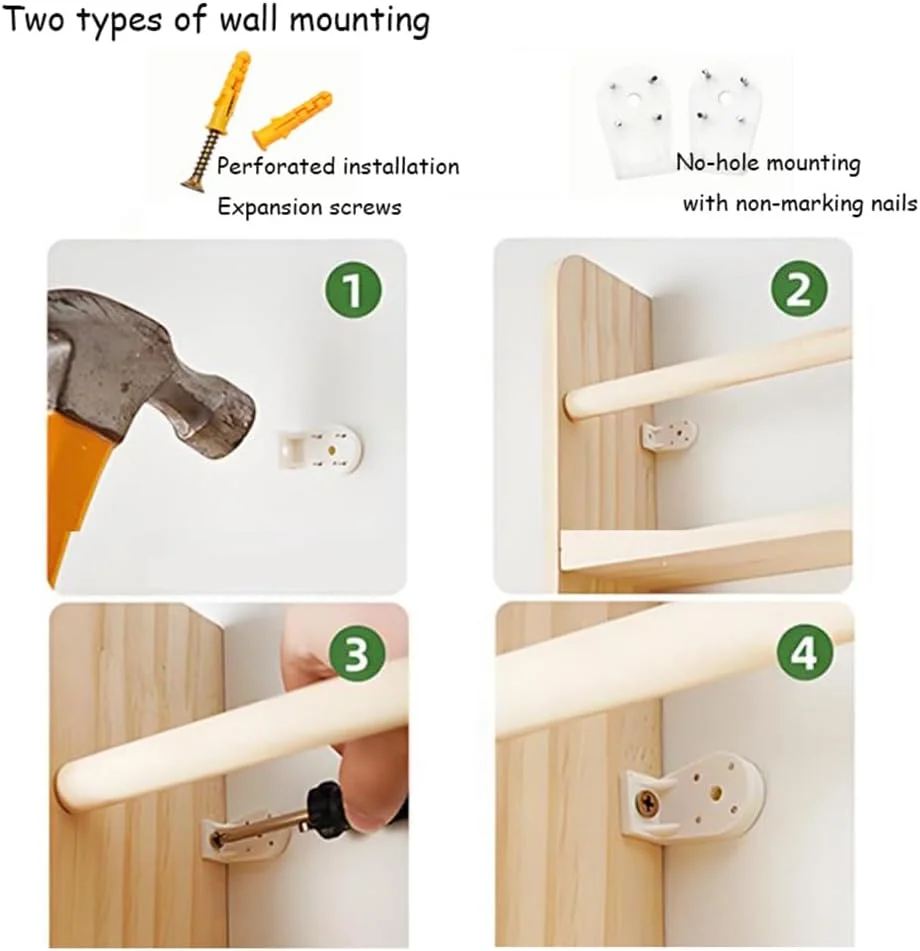 Two types of wall mounting

Perforated installation
Expansion screws

No-hole mounting
with non-marking nails

1

2

3

4