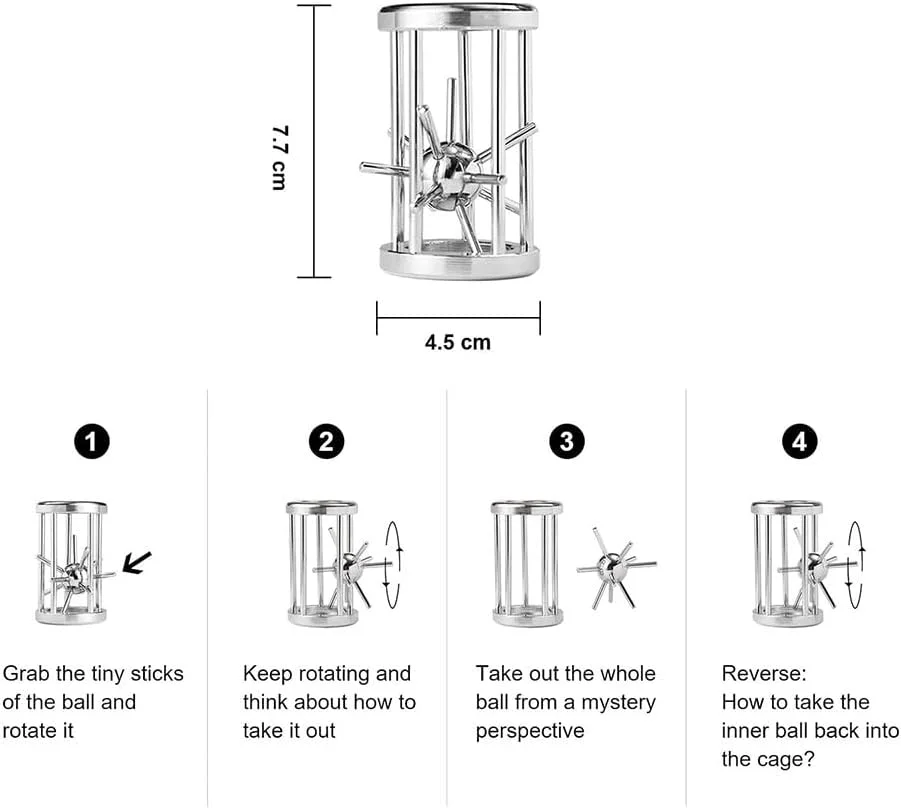 7.7 cm

4.5 cm

1

Grab the tiny sticks of the ball and rotate it

2

Keep rotating and think about how to take it out

3

Take out the whole ball from a mystery perspective

4

Reverse:
How to take the inner ball back into the cage?