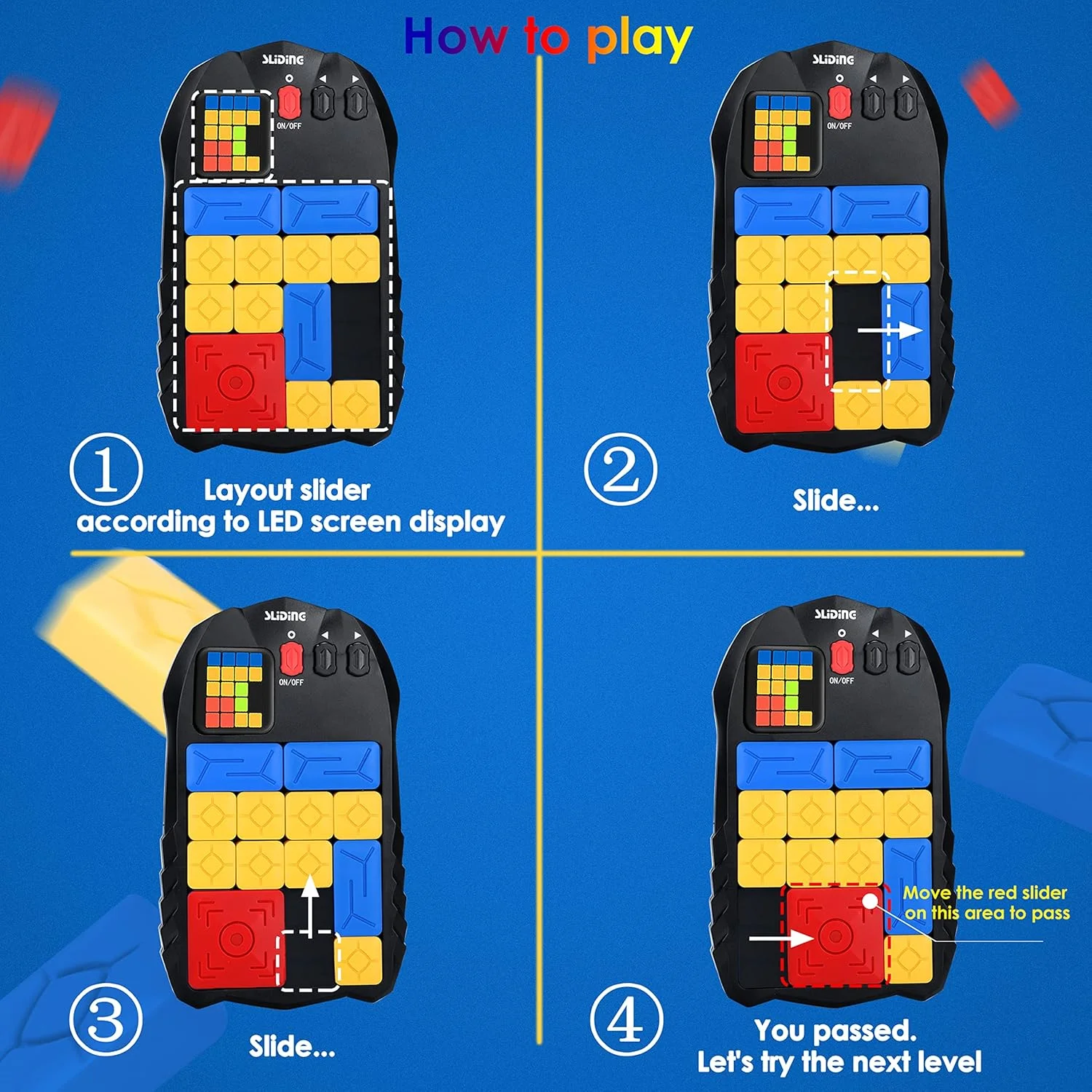 How to play

SLIDING
ON/OFF

①
Layout slider
according to LED screen display

SLIDING
ON/OFF

②
Slide...

SLIDING
ON/OFF

③
Slide...

SLIDING
ON/OFF

Move the red slider
on this area to pass

④
You passed.
Let's try the next level