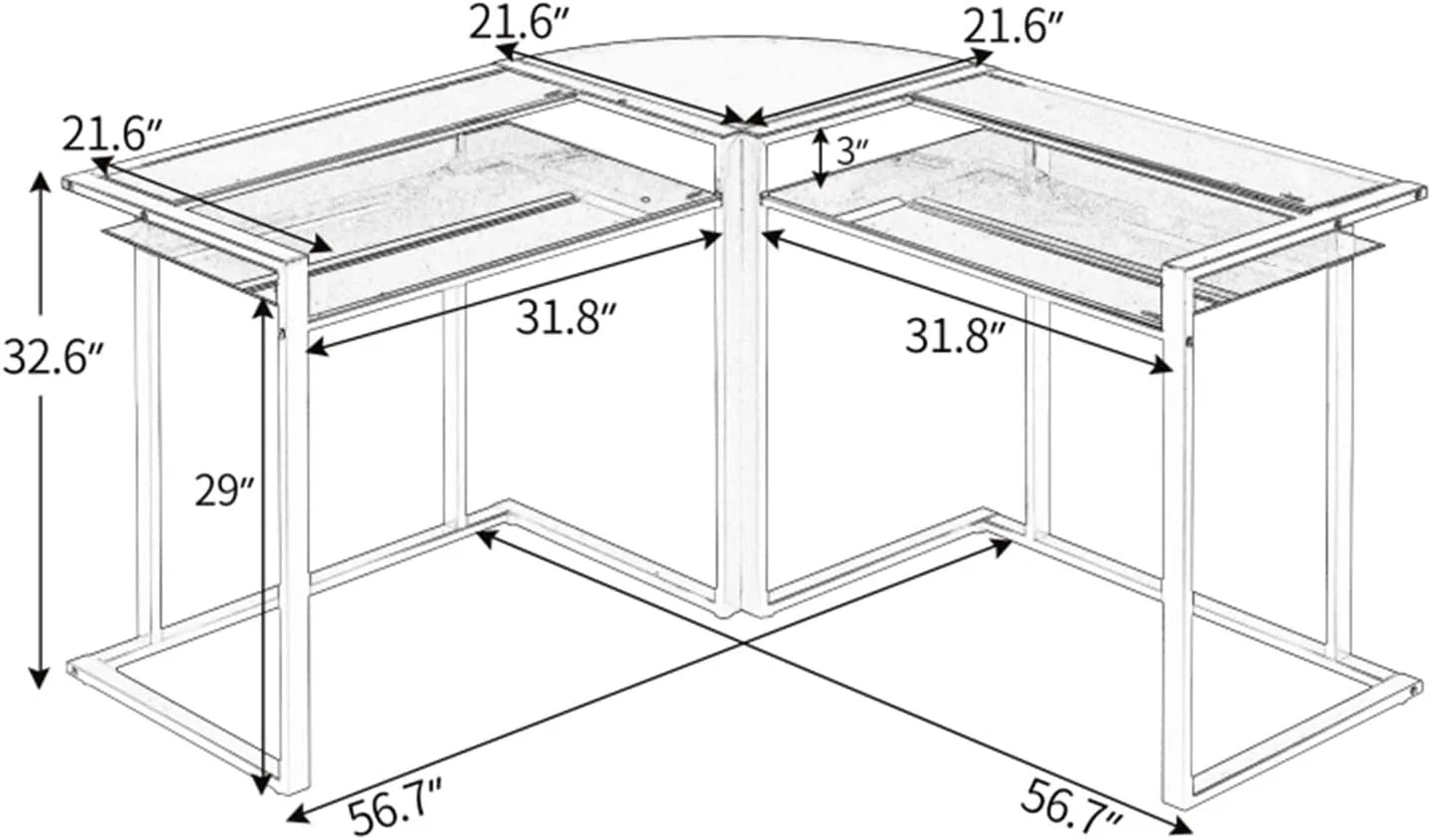 21.6″
21.6″
21.6″
3″
32.6″
31.8″
31.8″
29″
56.7″
56.7″