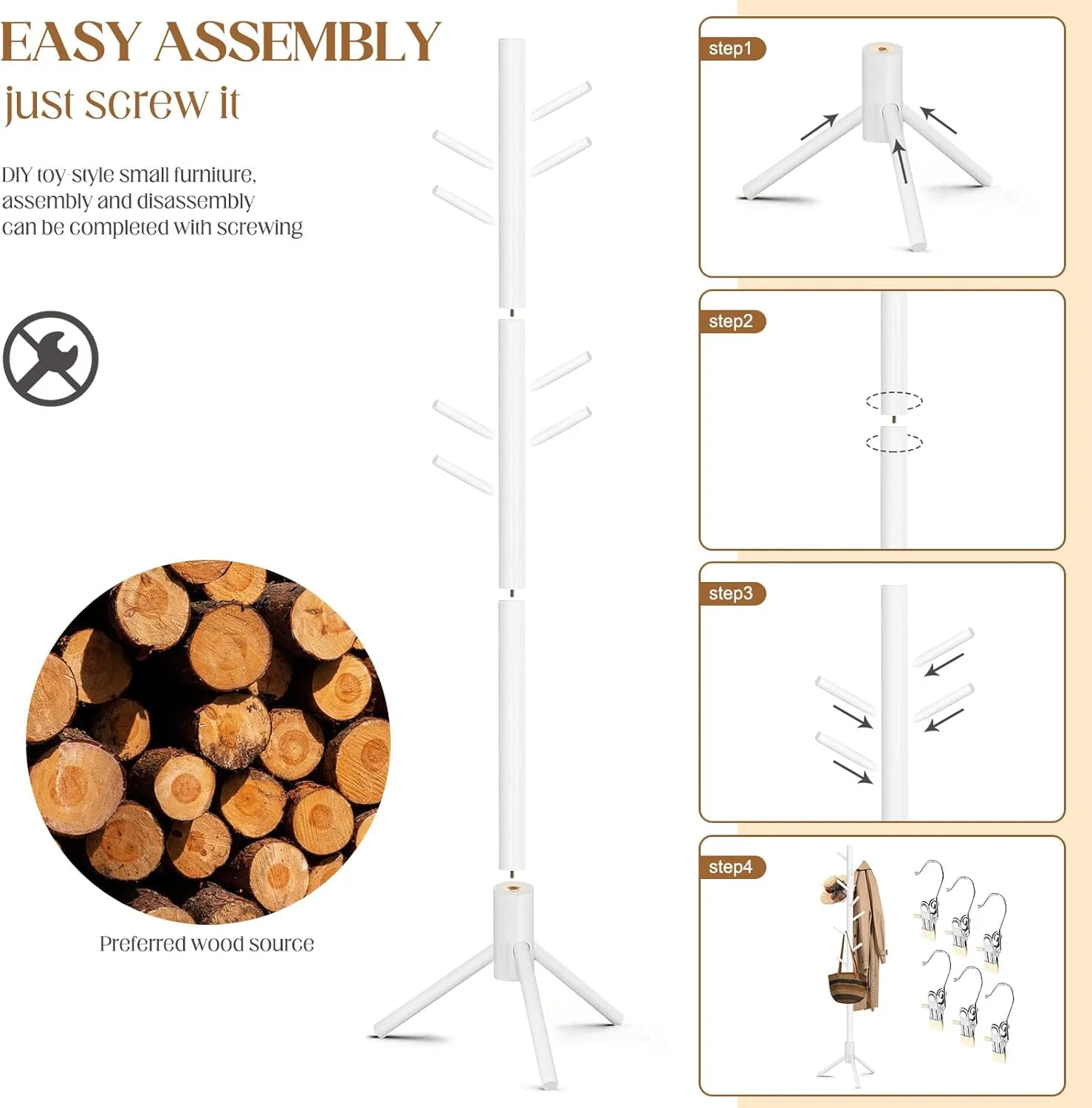 EASY ASSEMBLY
just screw it

DIY toy-style small furniture, assembly and disassembly can be completed with screwing

Preferred wood source

step1

step2

step3

step4