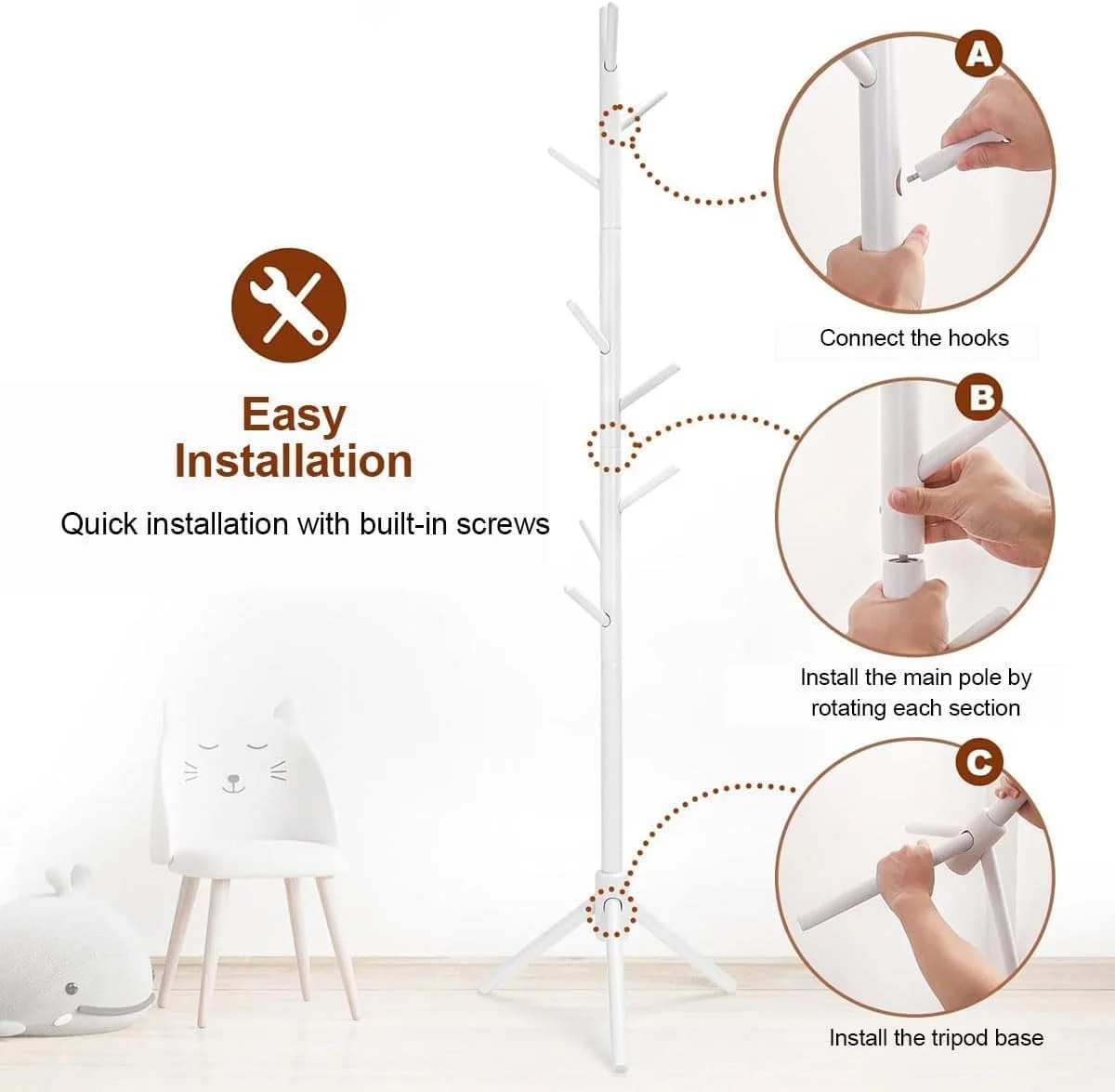 Easy Installation

Quick installation with built-in screws

A

Connect the hooks

B

Install the main pole by rotating each section

C

Install the tripod base