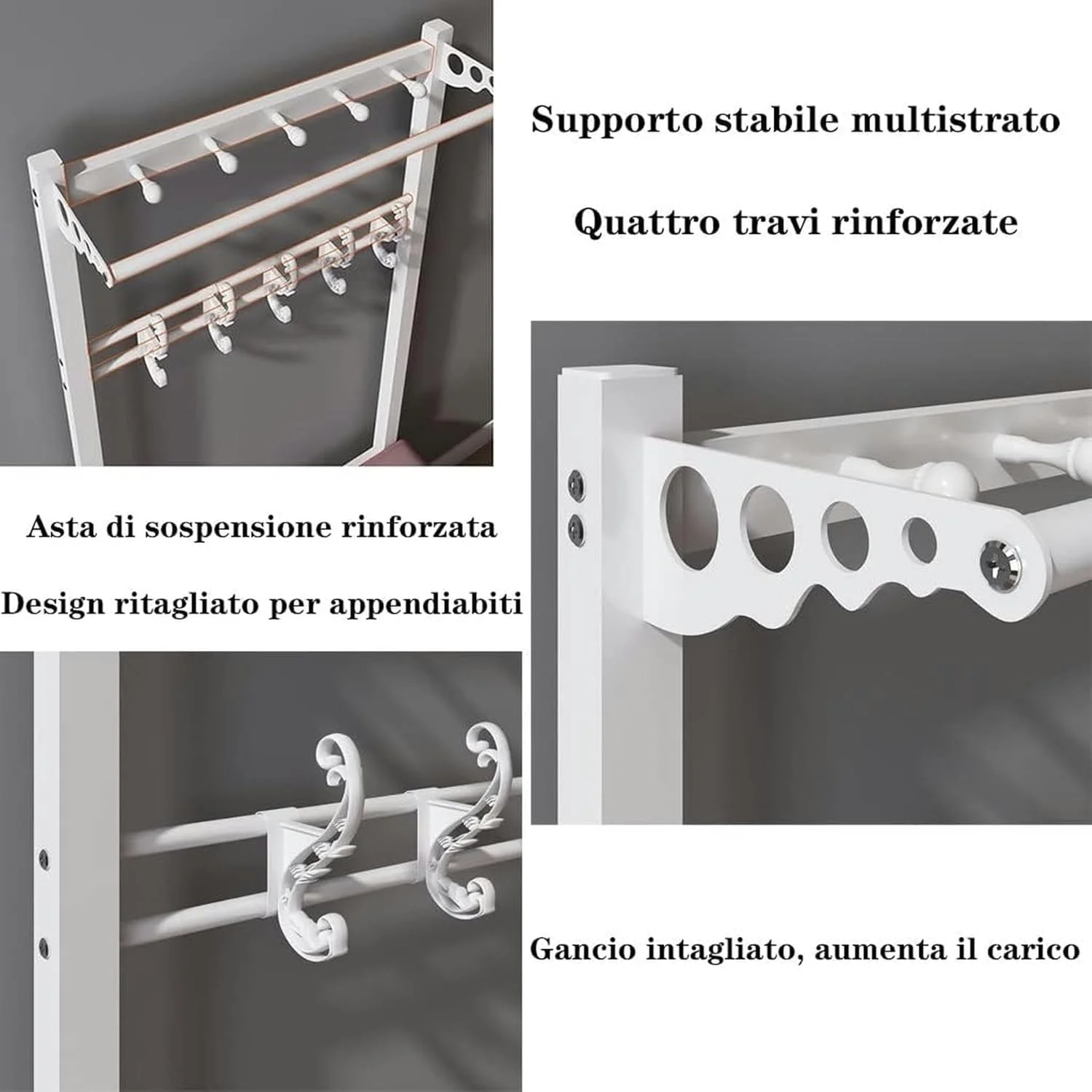 Supporto stabile multistrato

Quattro travi rinforzate

Asta di sospensione rinforzata

Design ritagliato per appendiabiti

Gancio intagliato, aumenta il carico