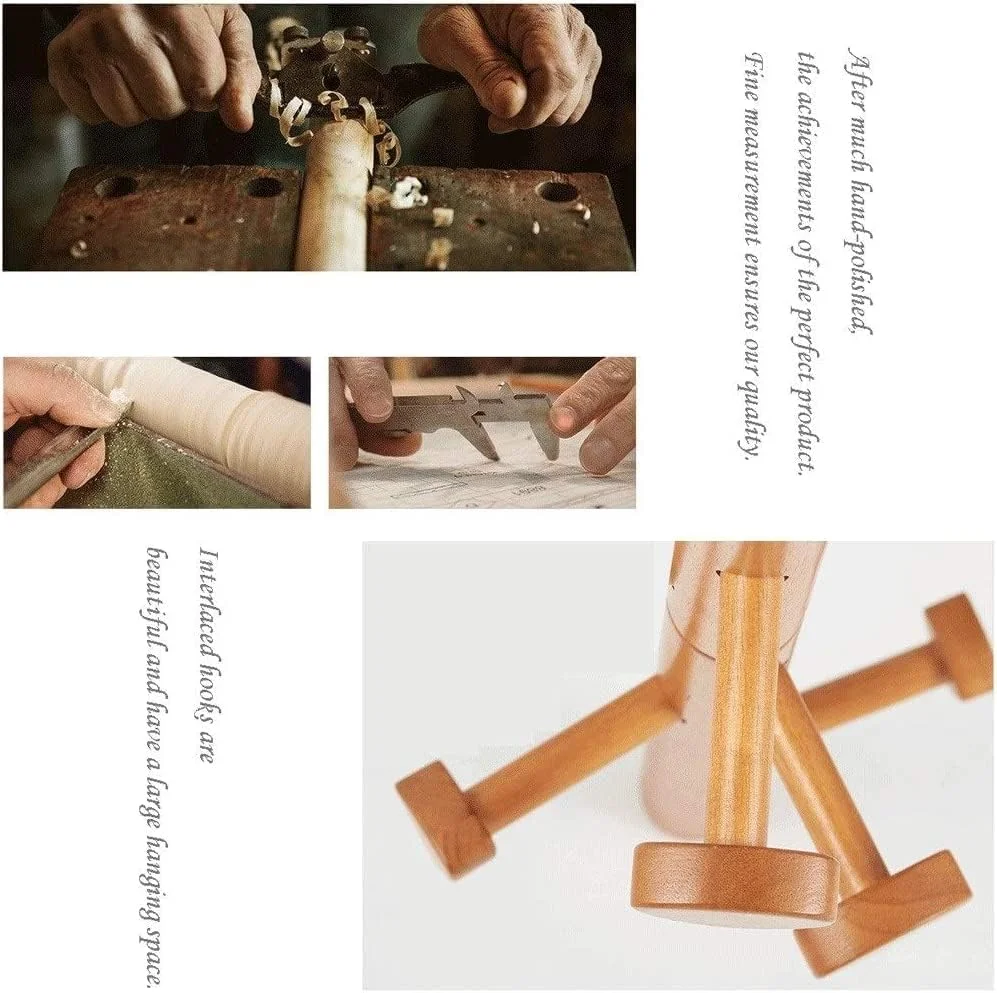 After much hand-polished, the achievements of the perfect product. Fine measurement ensures our quality.

Interlaced hooks are beautiful and have a large hanging space.