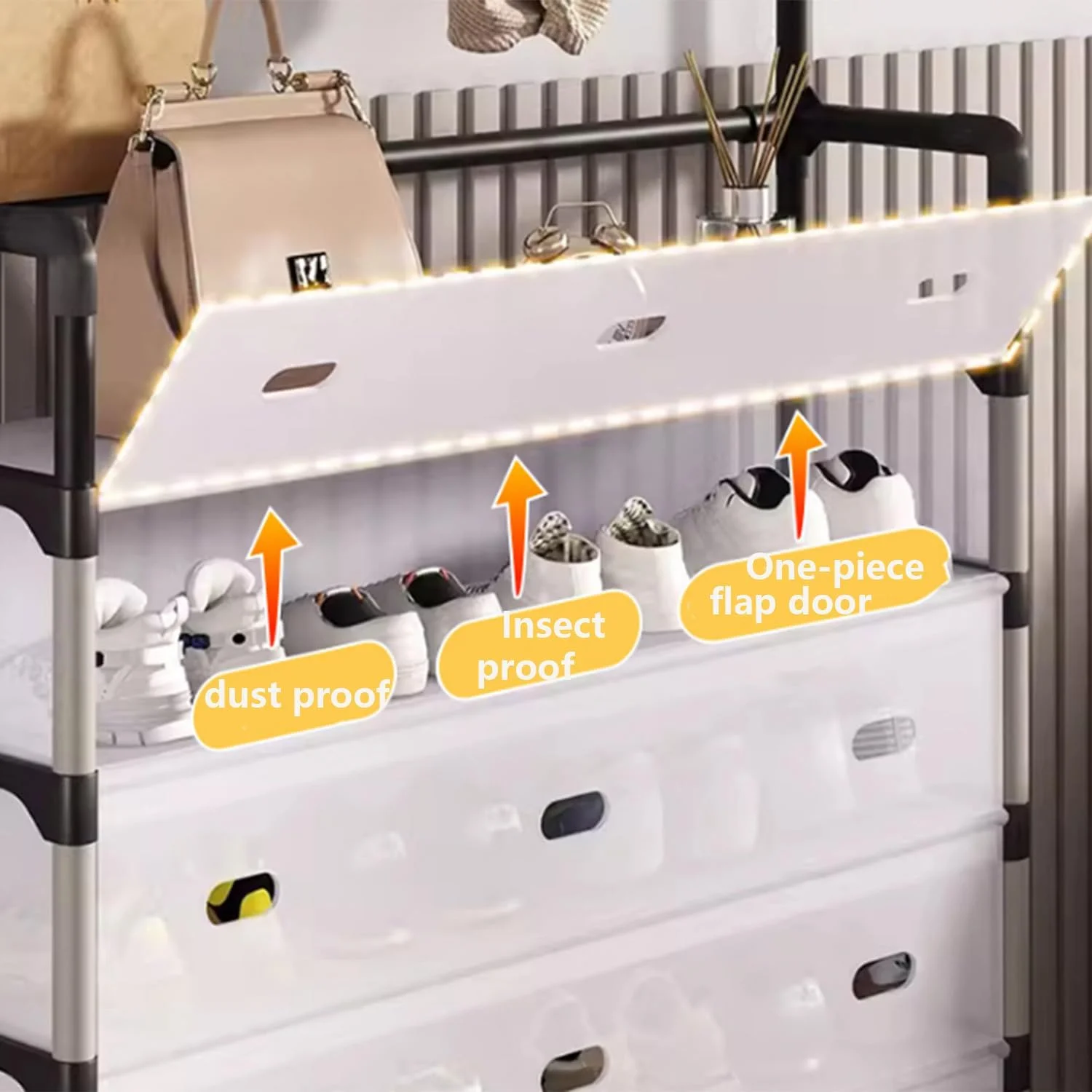 dust proof

Insect proof

One-piece flap door