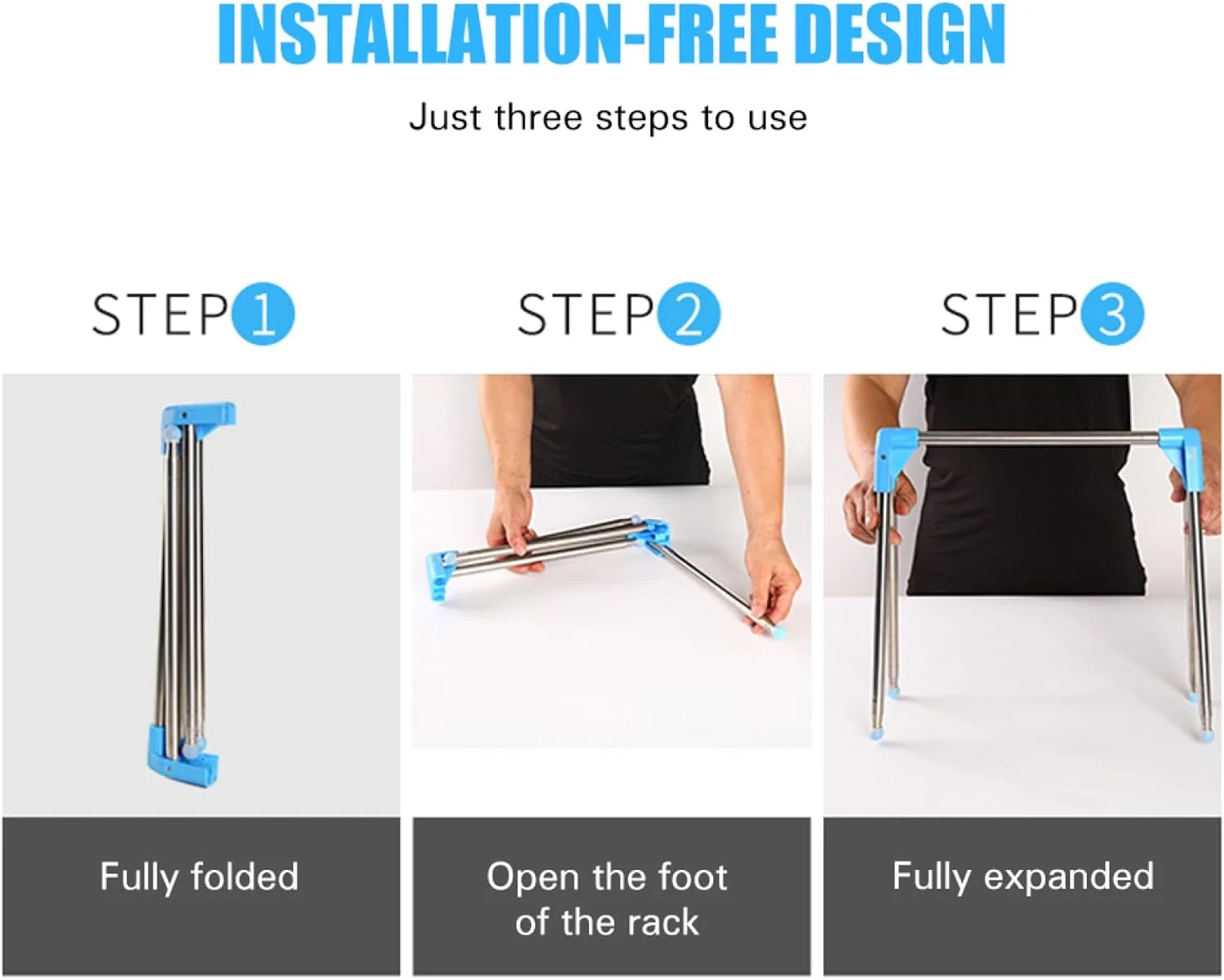 INSTALLATION-FREE DESIGN

Just three steps to use

STEP 1

STEP 2

STEP 3

Fully folded

Open the foot of the rack

Fully expanded