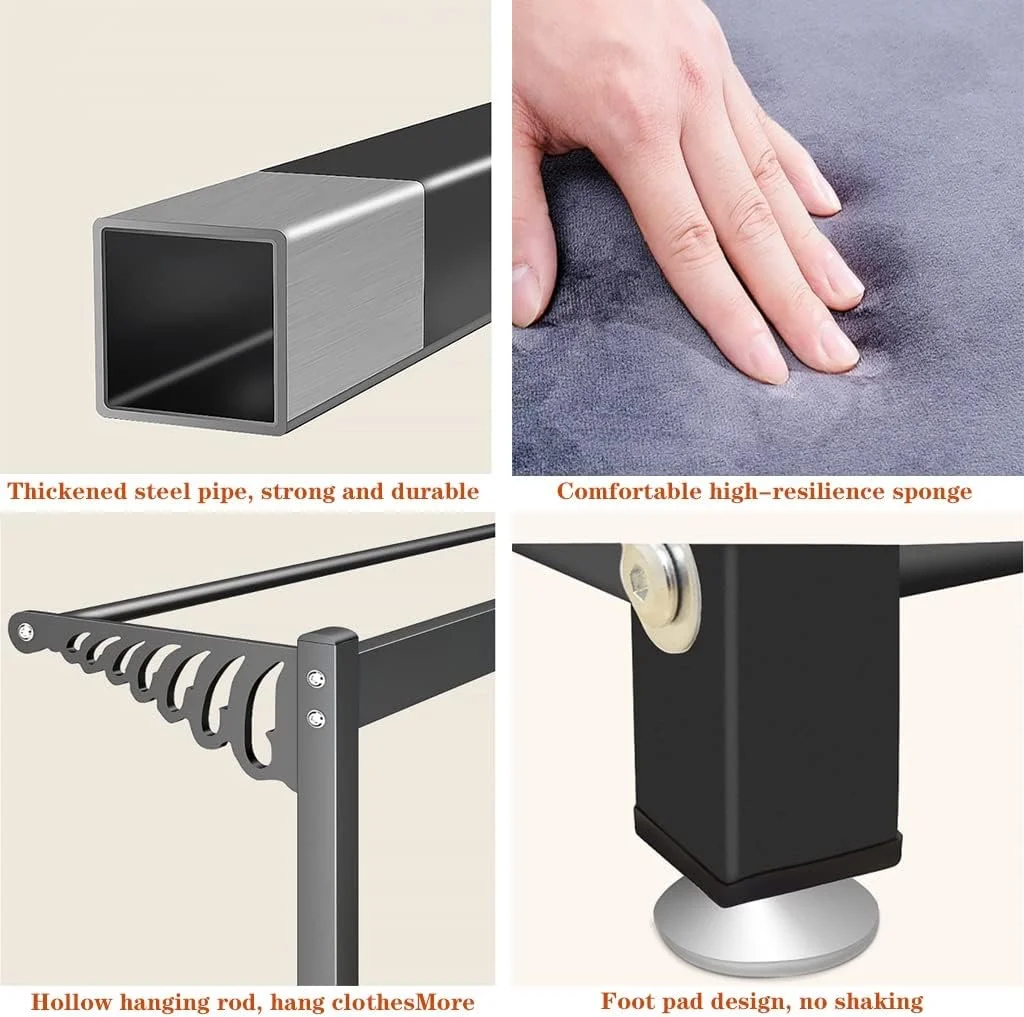 Thickened steel pipe, strong and durable

Comfortable high-resilience sponge

Hollow hanging rod, hang clothesMore

Foot pad design, no shaking