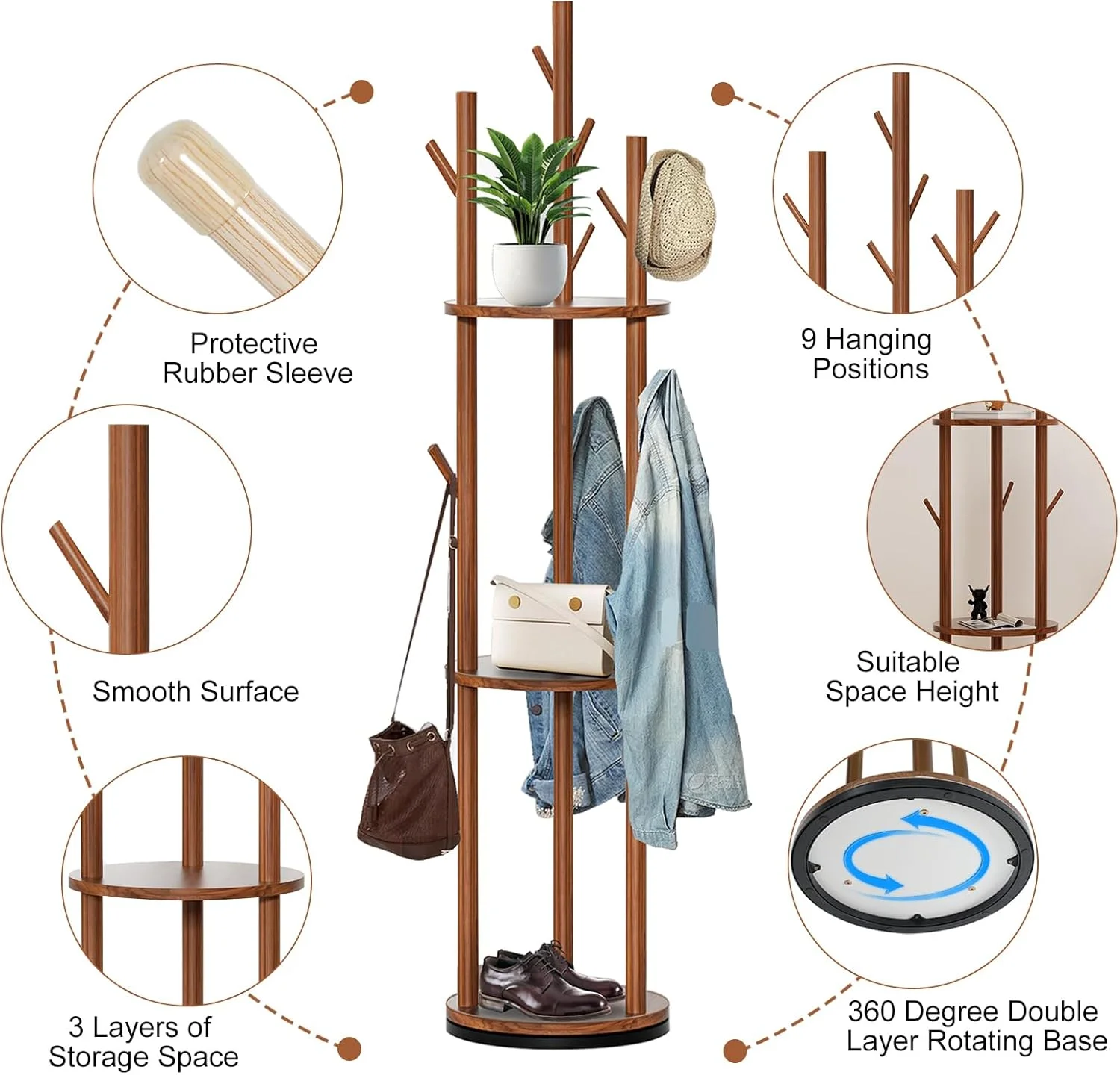 Protective Rubber Sleeve

Smooth Surface

3 Layers of Storage Space

9 Hanging Positions

Suitable Space Height

360 Degree Double Layer Rotating Base