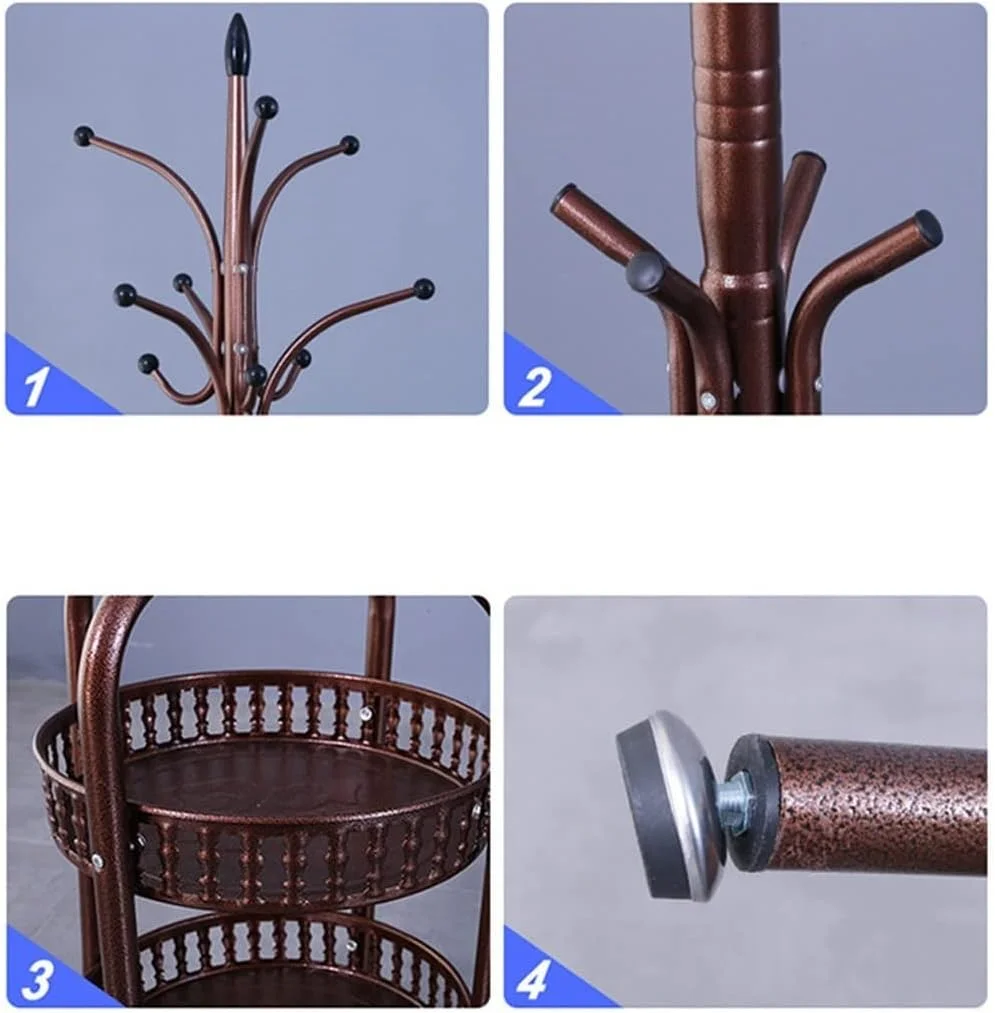 1

2

3

4