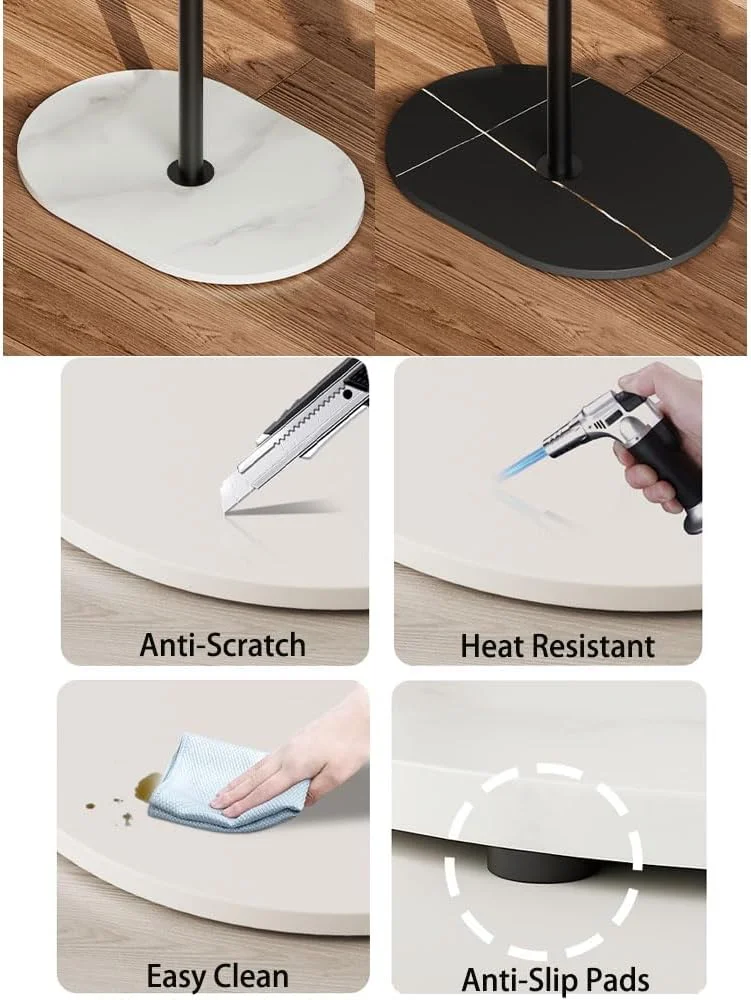 Anti-Scratch

Heat Resistant

Easy Clean

Anti-Slip Pads