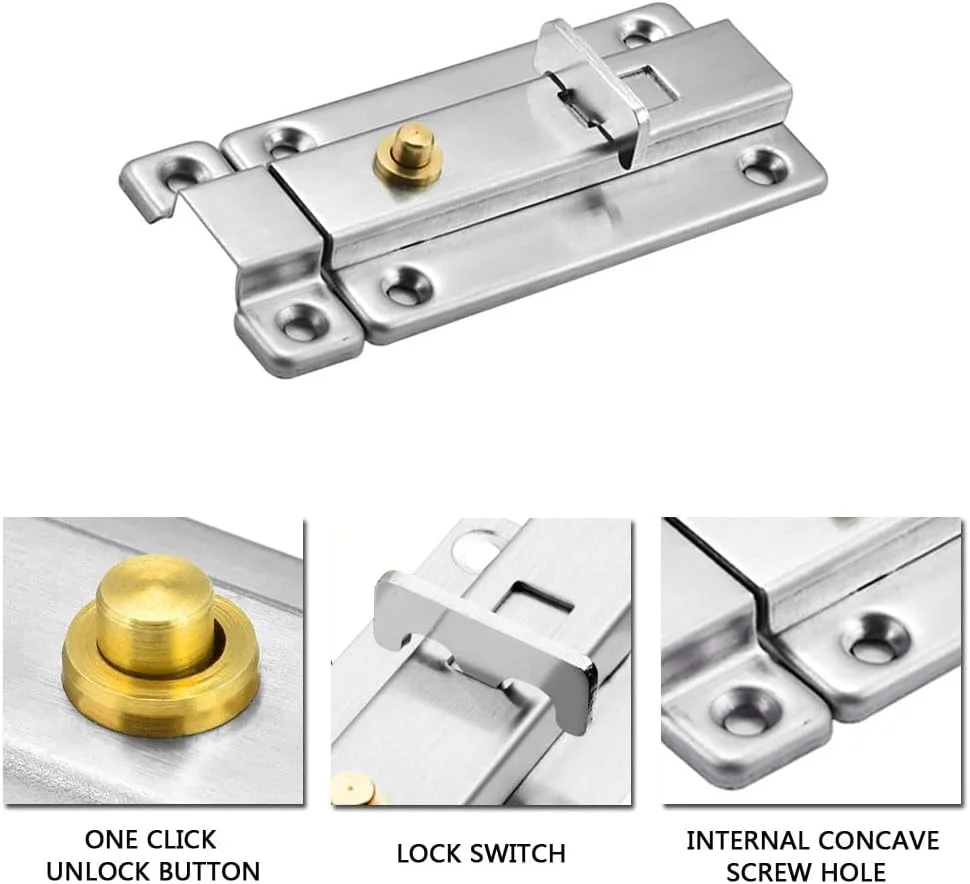 ONE CLICK UNLOCK BUTTON

LOCK SWITCH

INTERNAL CONCAVE SCREW HOLE