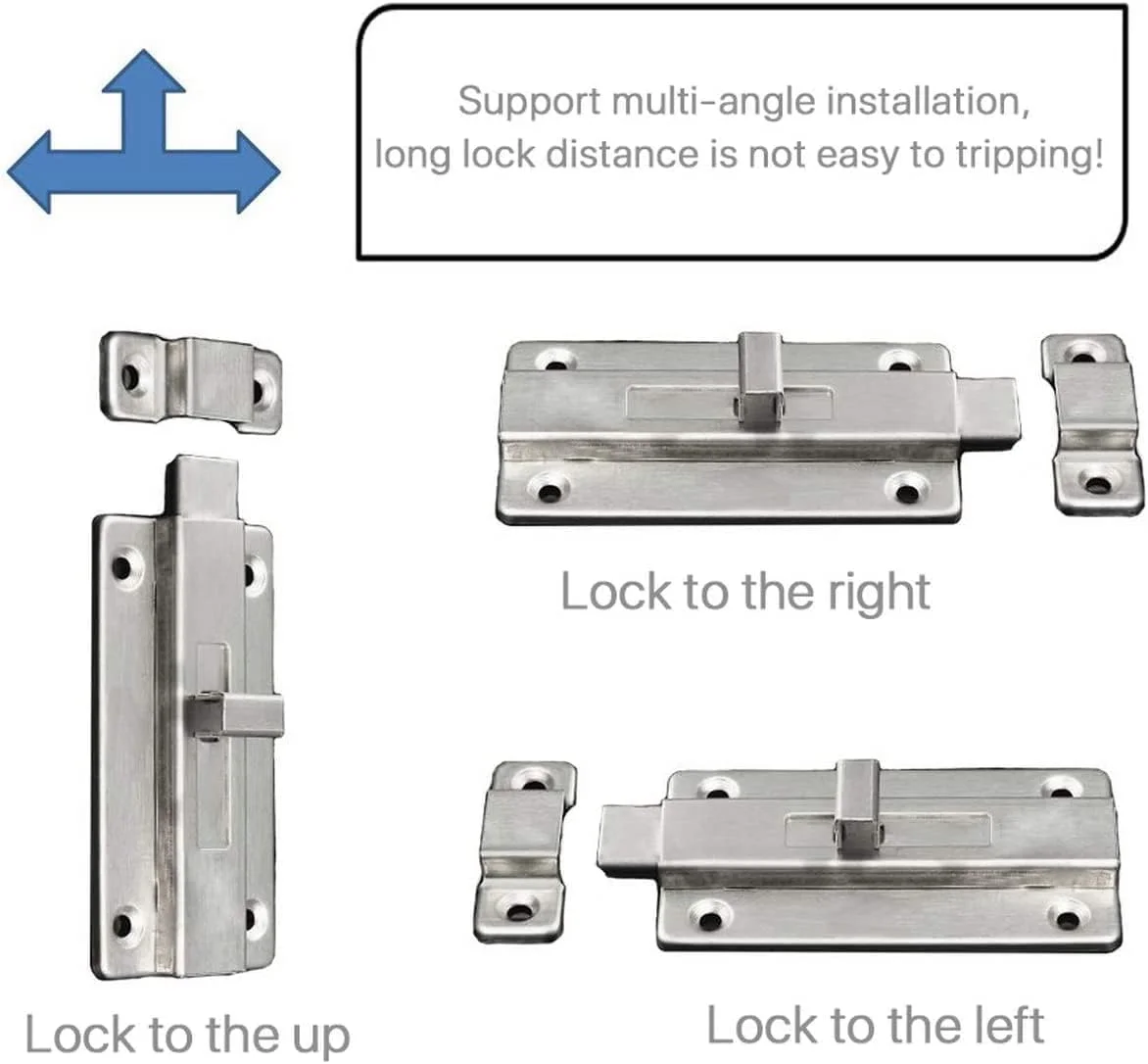 Support multi-angle installation, long lock distance is not easy to tripping!

Lock to the right

Lock to the up

Lock to the left