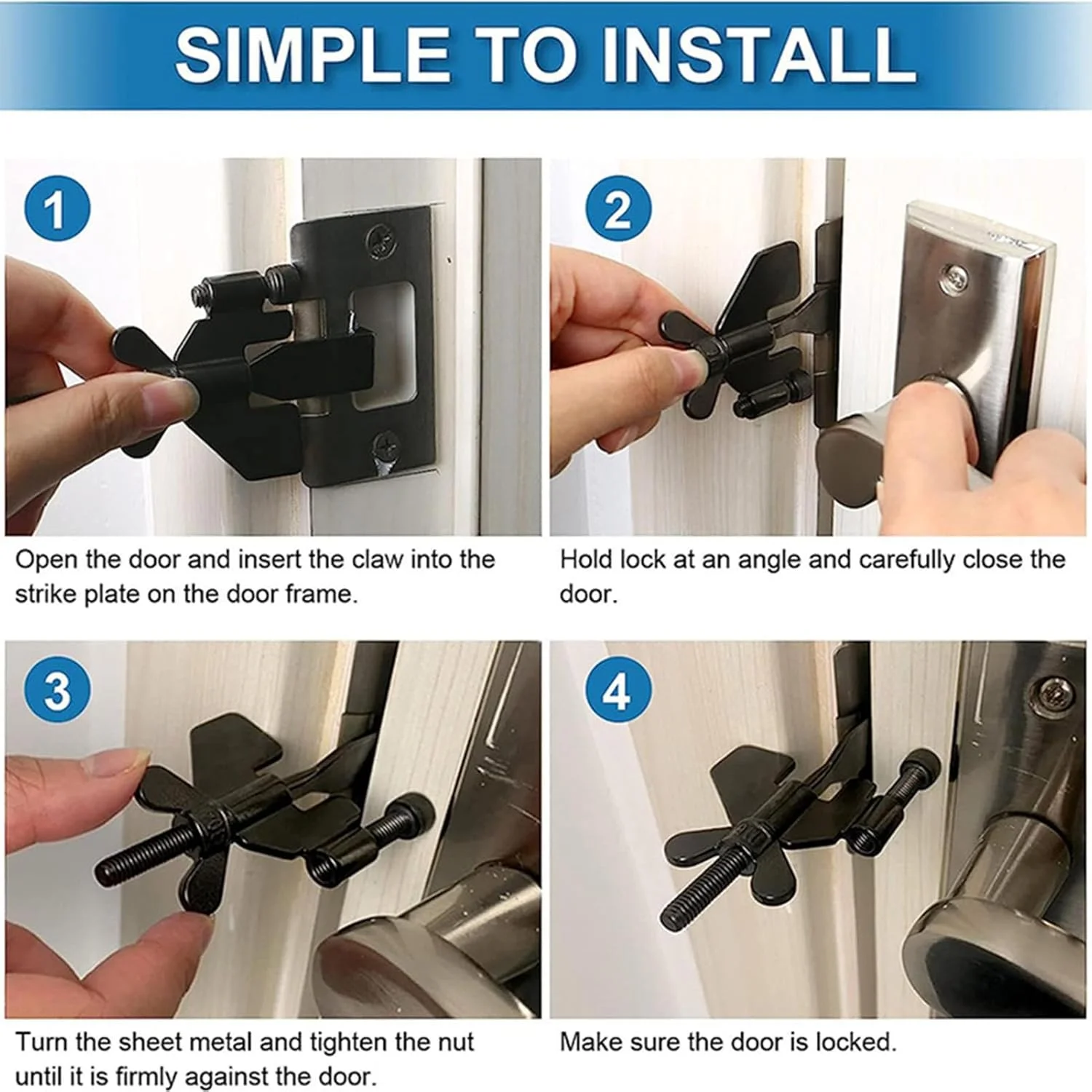 SIMPLE TO INSTALL

1

Open the door and insert the claw into the strike plate on the door frame.

2

Hold lock at an angle and carefully close the door.

3

Turn the sheet metal and tighten the nut until it is firmly against the door.

4

Make sure the door is locked.