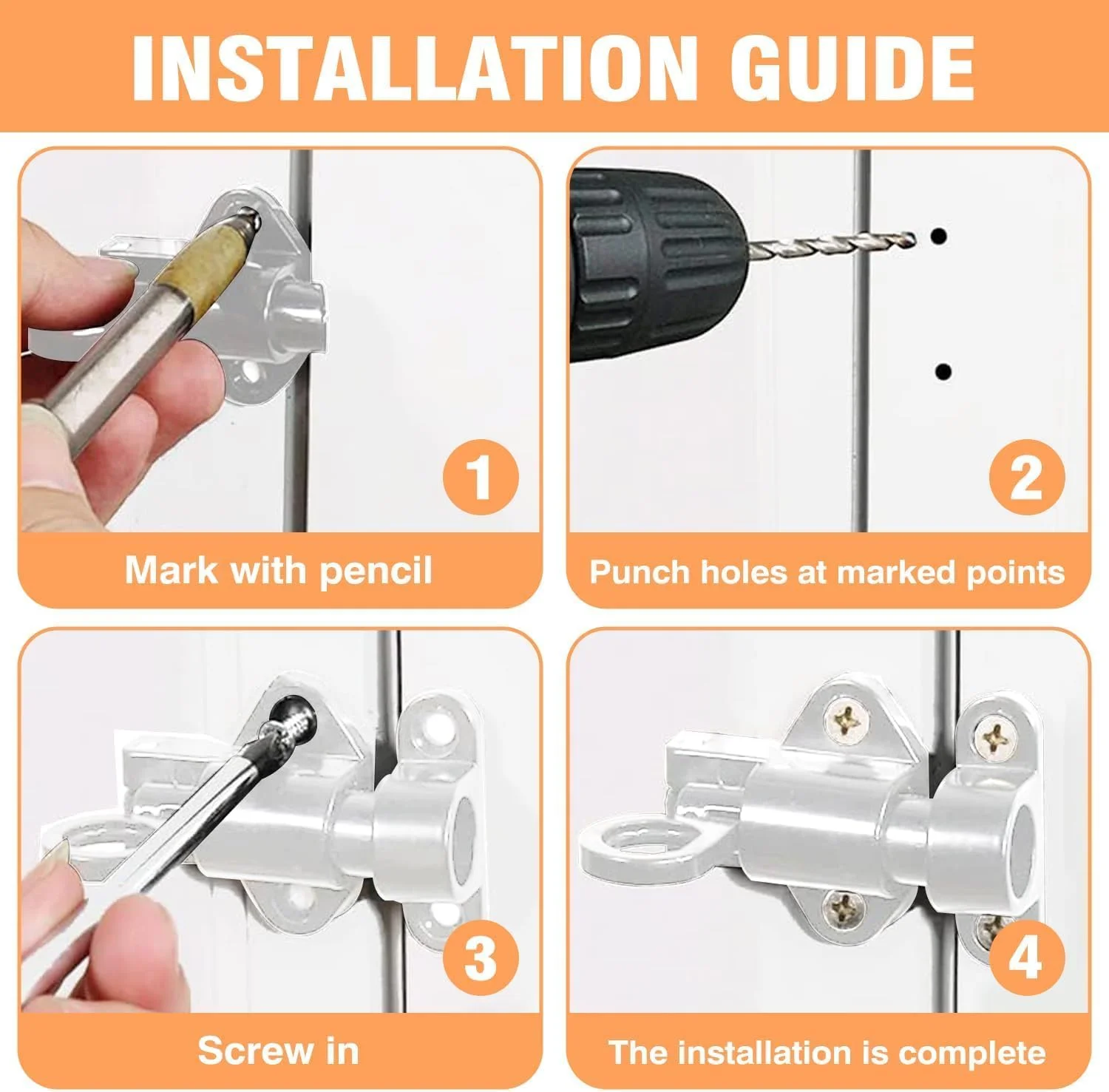 INSTALLATION GUIDE

1

Mark with pencil

2

Punch holes at marked points

3

Screw in

4

The installation is complete