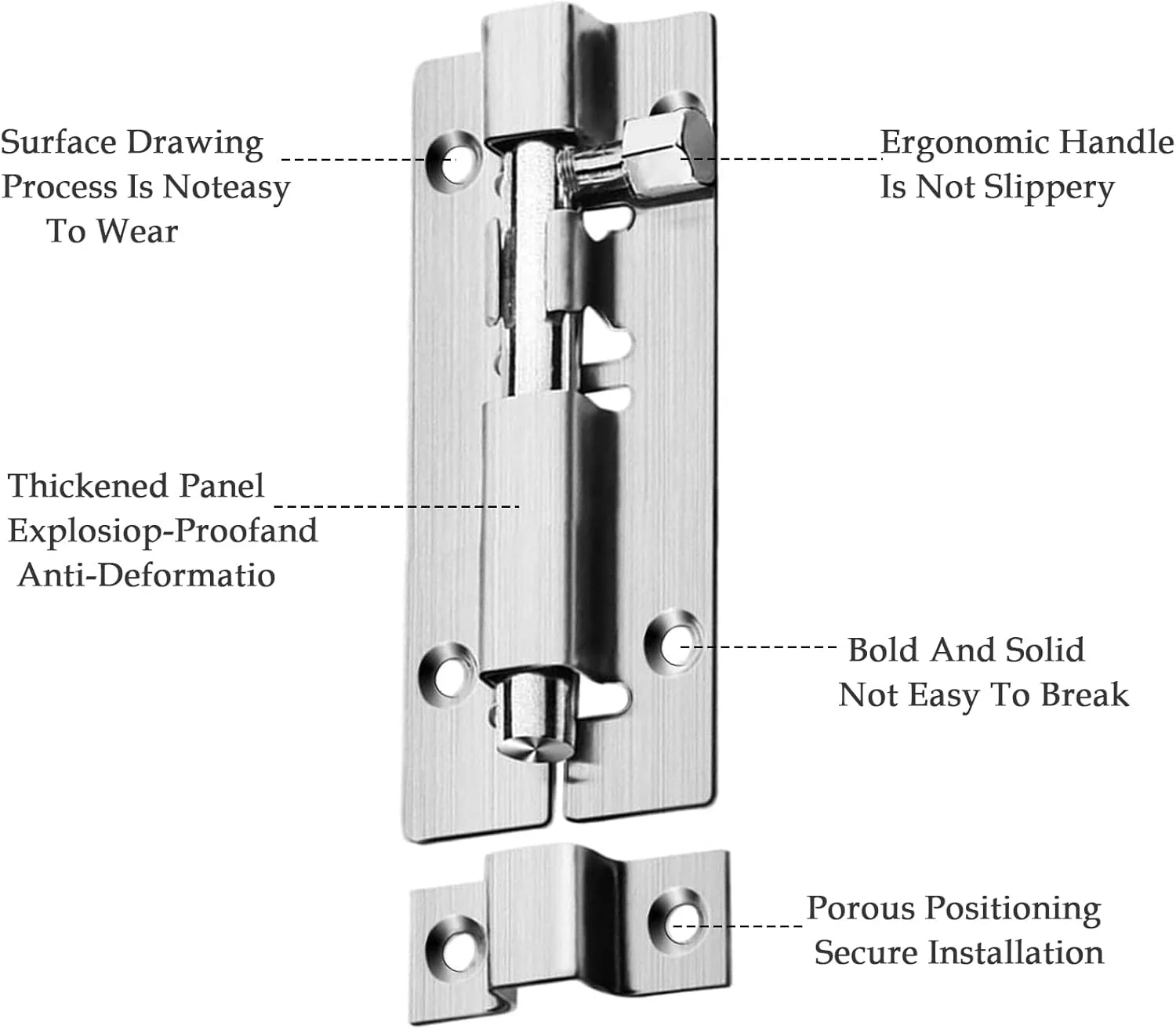 Surface Drawing Process Is Noteasy To Wear

Ergonomic Handle Is Not Slippery

Thickened Panel Explosiop-Proofand Anti-Deformatio

Bold And Solid Not Easy To Break

Porous Positioning Secure Installation