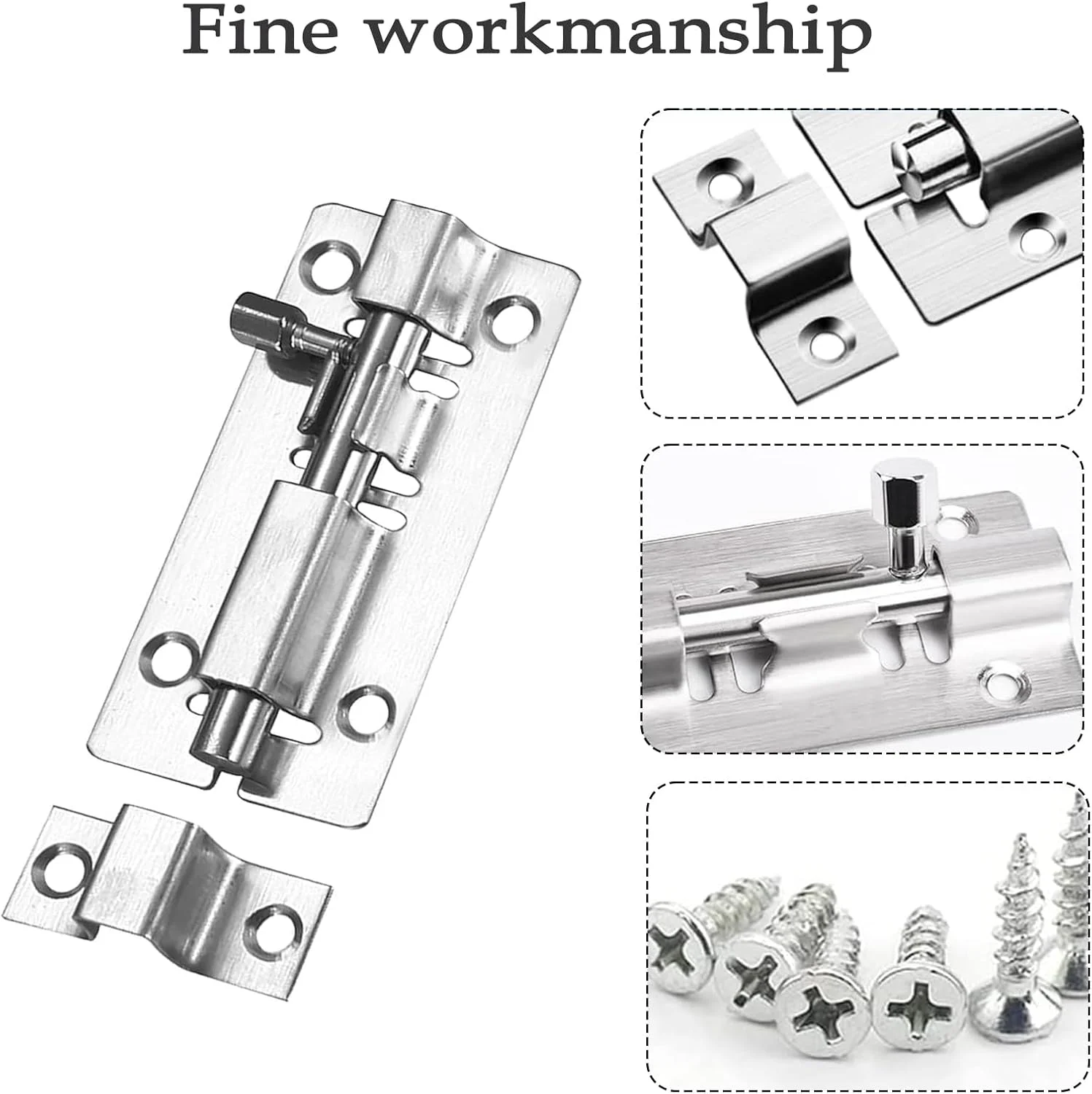 Fine workmanship