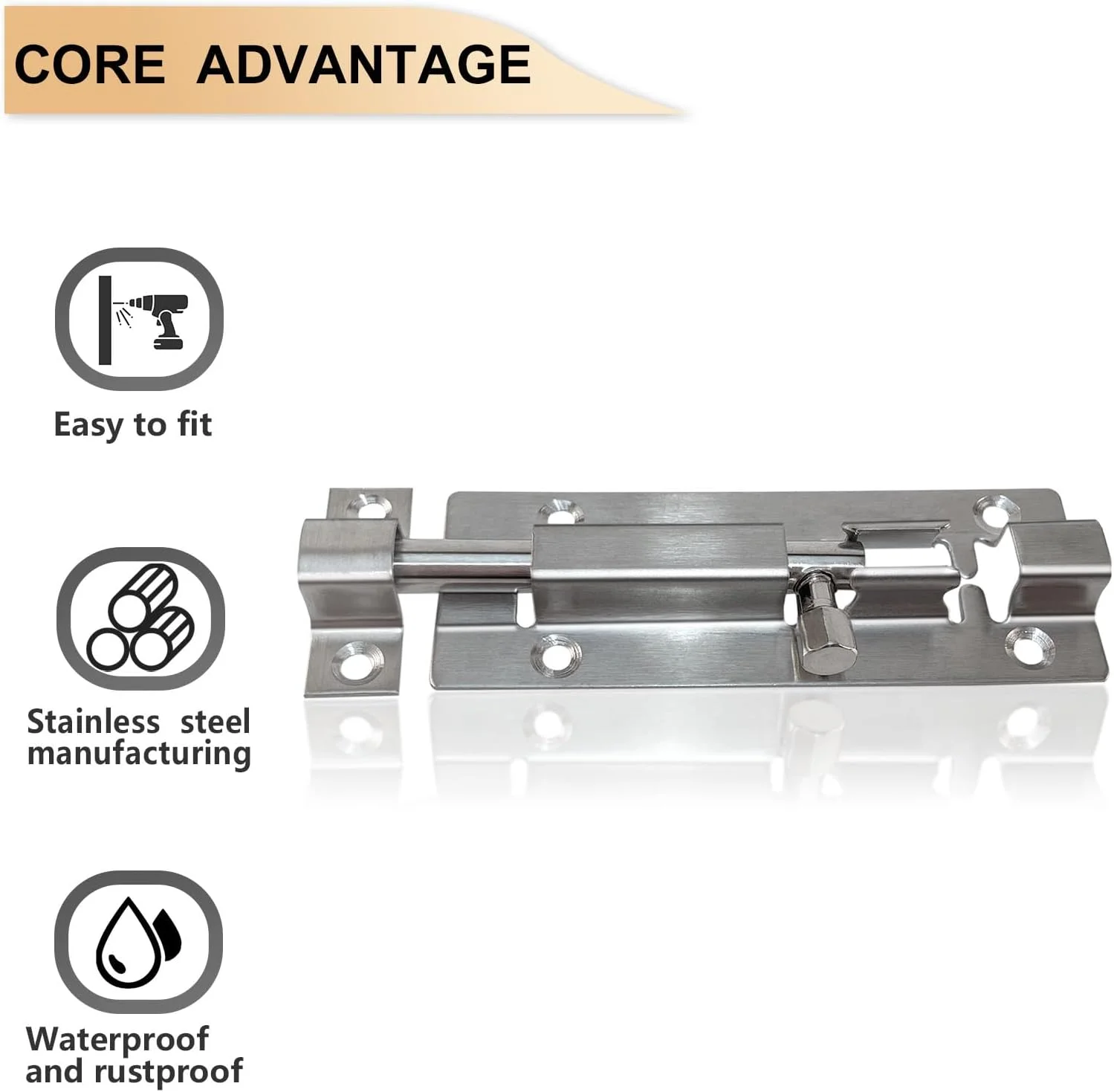 CORE ADVANTAGE

Easy to fit

Stainless steel manufacturing

Waterproof and rustproof