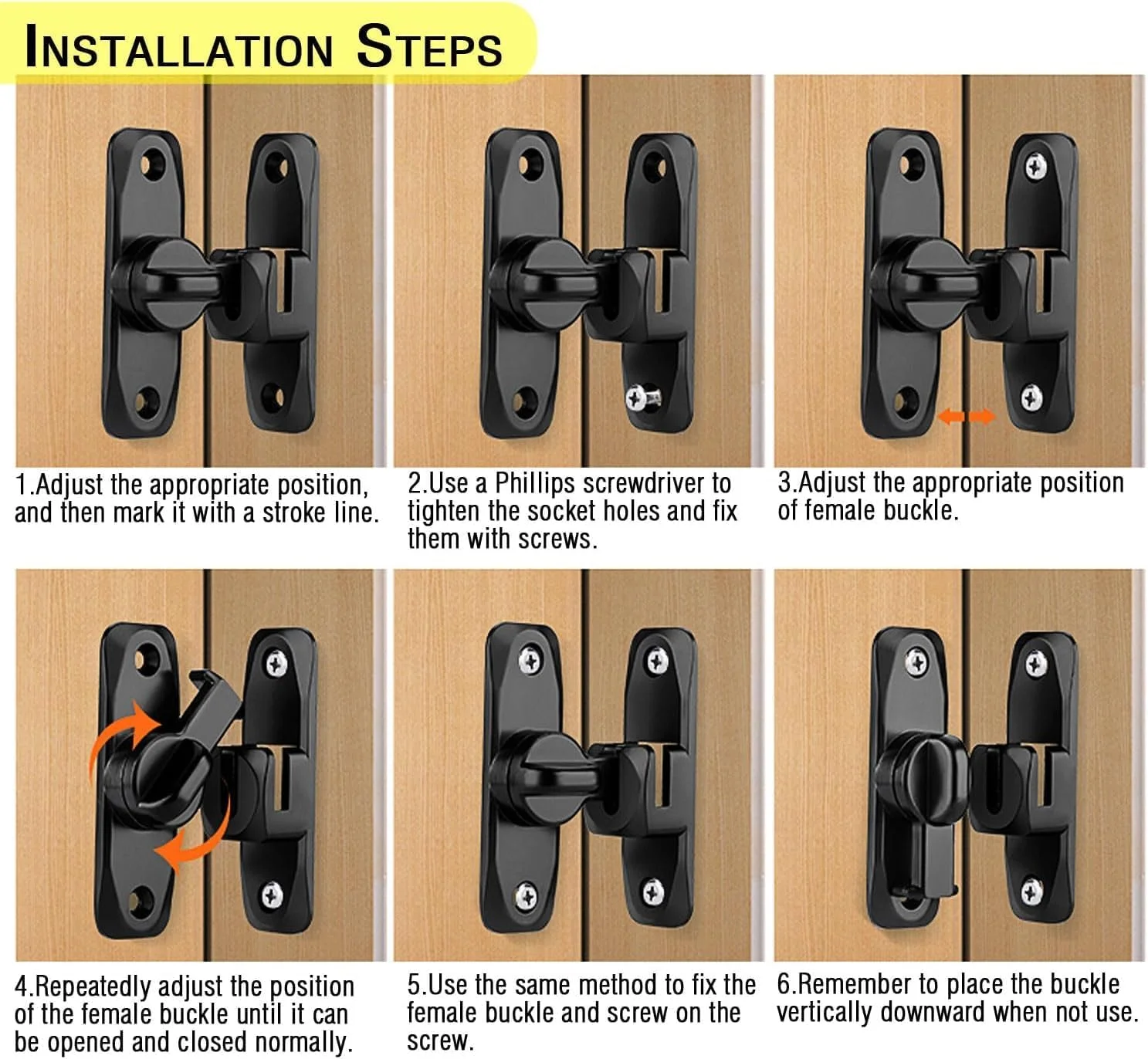 INSTALLATION STEPS

1.Adjust the appropriate position, and then mark it with a stroke line.

2.Use a Phillips screwdriver to tighten the socket holes and fix them with screws.

3.Adjust the appropriate position of female buckle.

4.Repeatedly adjust the position of the female buckle until it can be opened and closed normally.

5.Use the same method to fix the female buckle and screw on the screw.

6.Remember to place the buckle vertically downward when not use.