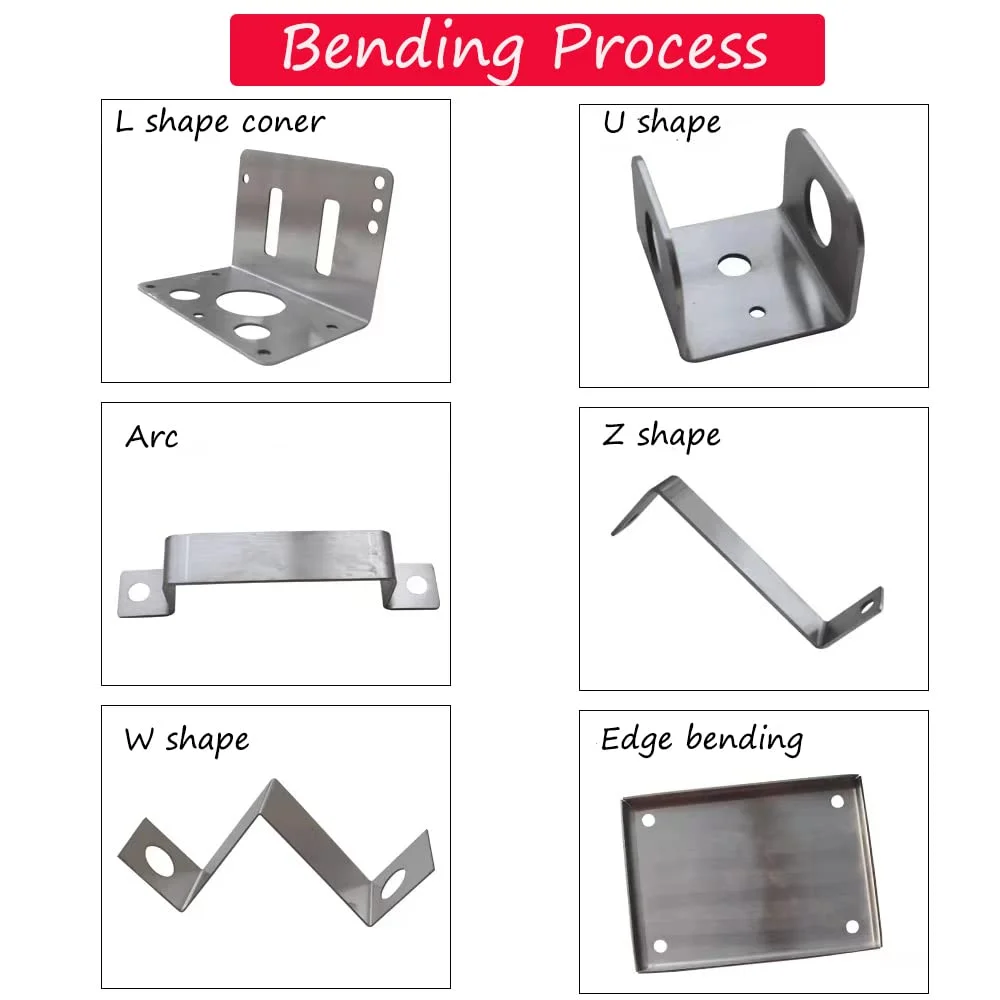 Bending Process

L shape coner

U shape

Arc

Z shape

W shape

Edge bending