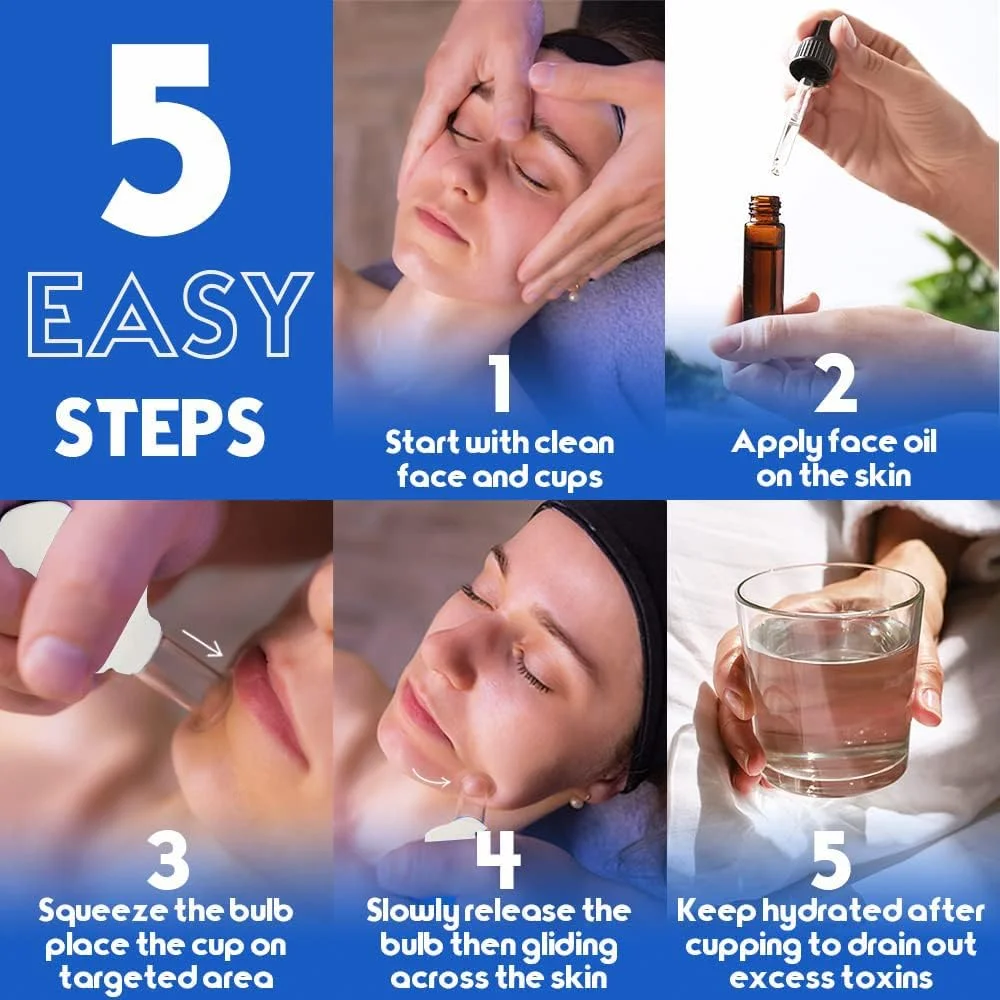 5
EASY
STEPS

1
Start with clean face and cups

2
Apply face oil on the skin

3
Squeeze the bulb place the cup on targeted area

4
Slowly release the bulb then gliding across the skin

5
Keep hydrated after cupping to drain out excess toxins