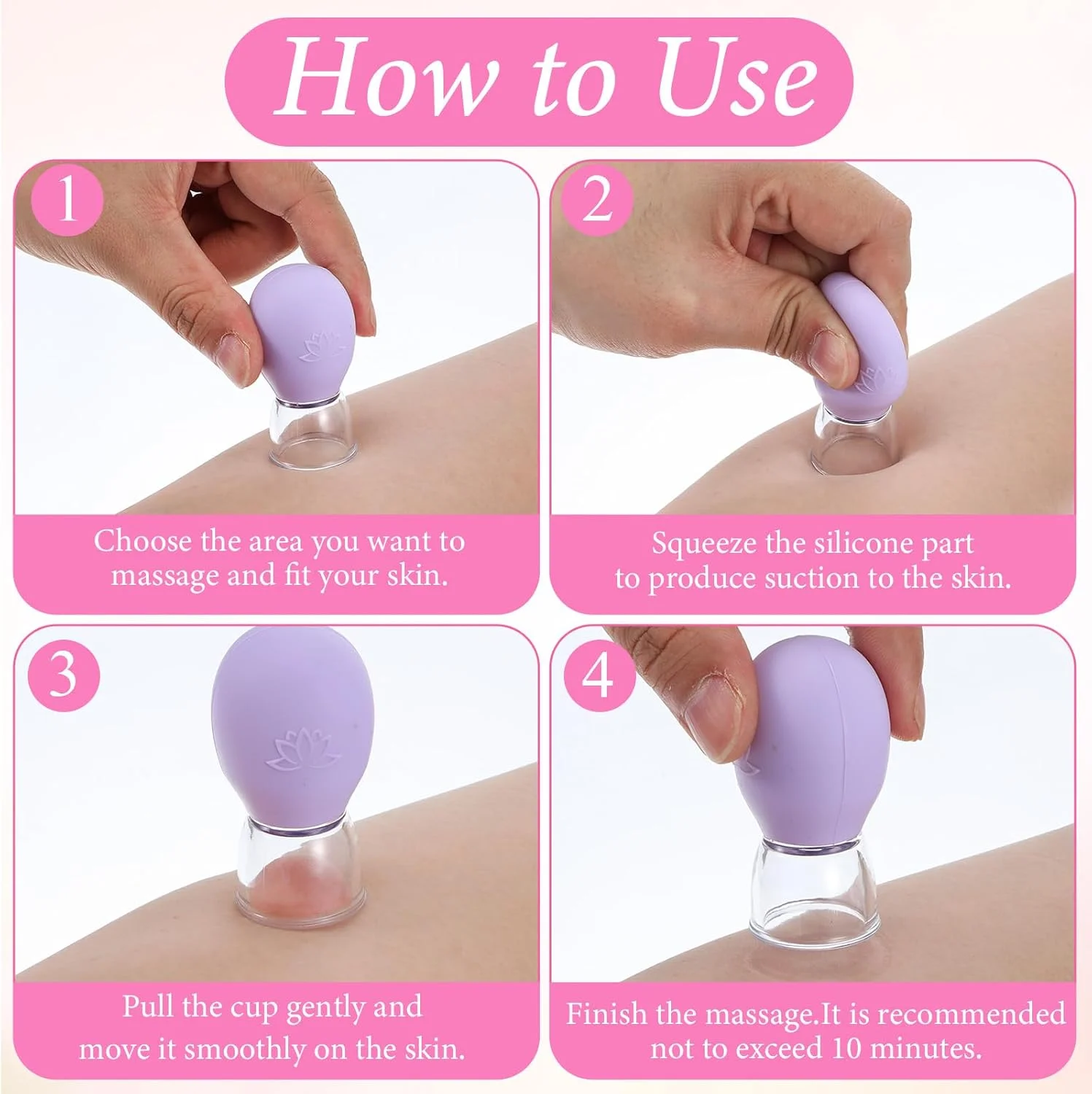 How to Use

1

Choose the area you want to massage and fit your skin.

2

Squeeze the silicone part to produce suction to the skin.

3

Pull the cup gently and move it smoothly on the skin.

4

Finish the massage.It is recommended not to exceed 10 minutes.