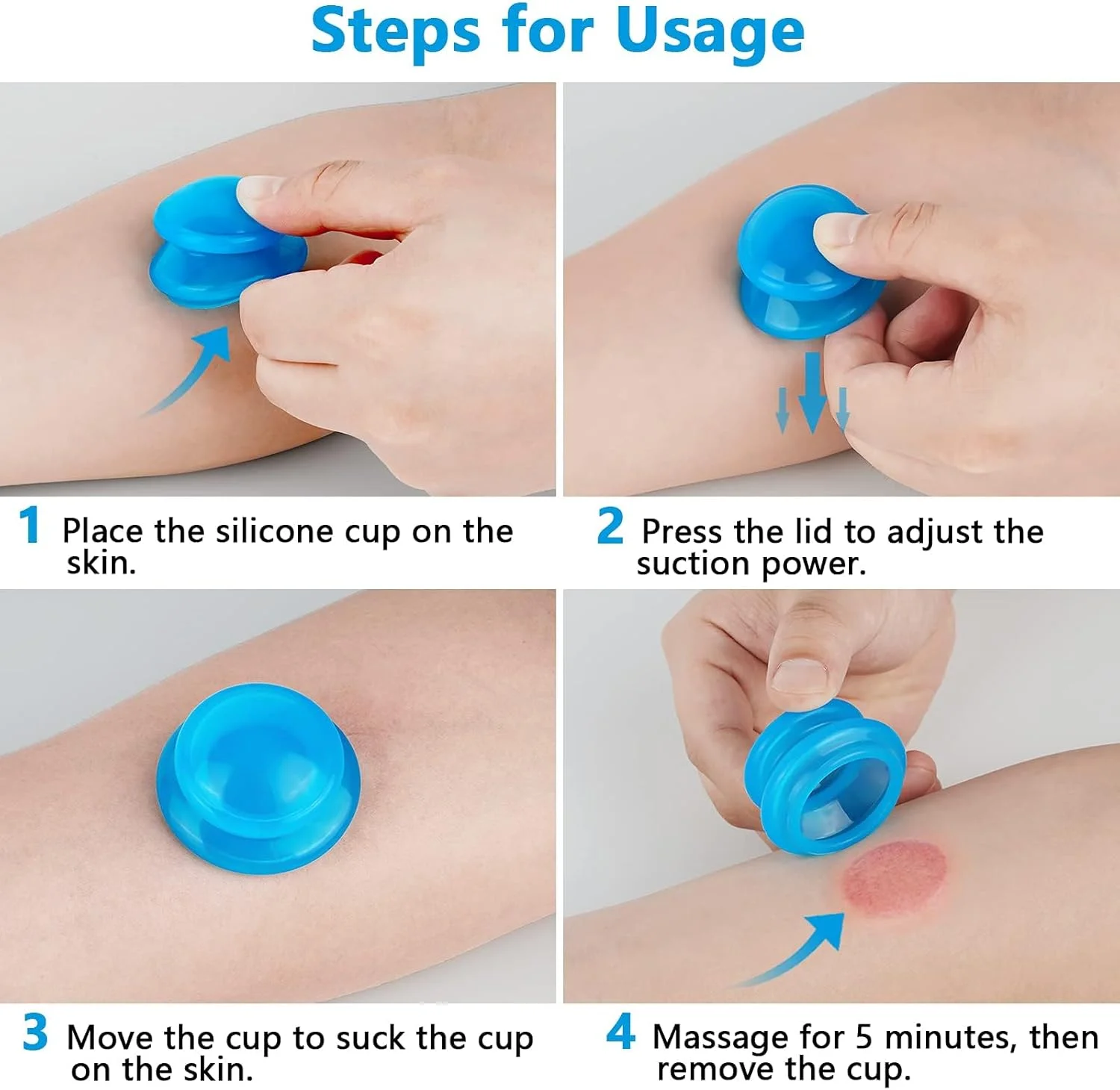 Steps for Usage

1 Place the silicone cup on the skin.

2 Press the lid to adjust the suction power.

3 Move the cup to suck the cup on the skin.

4 Massage for 5 minutes, then remove the cup.