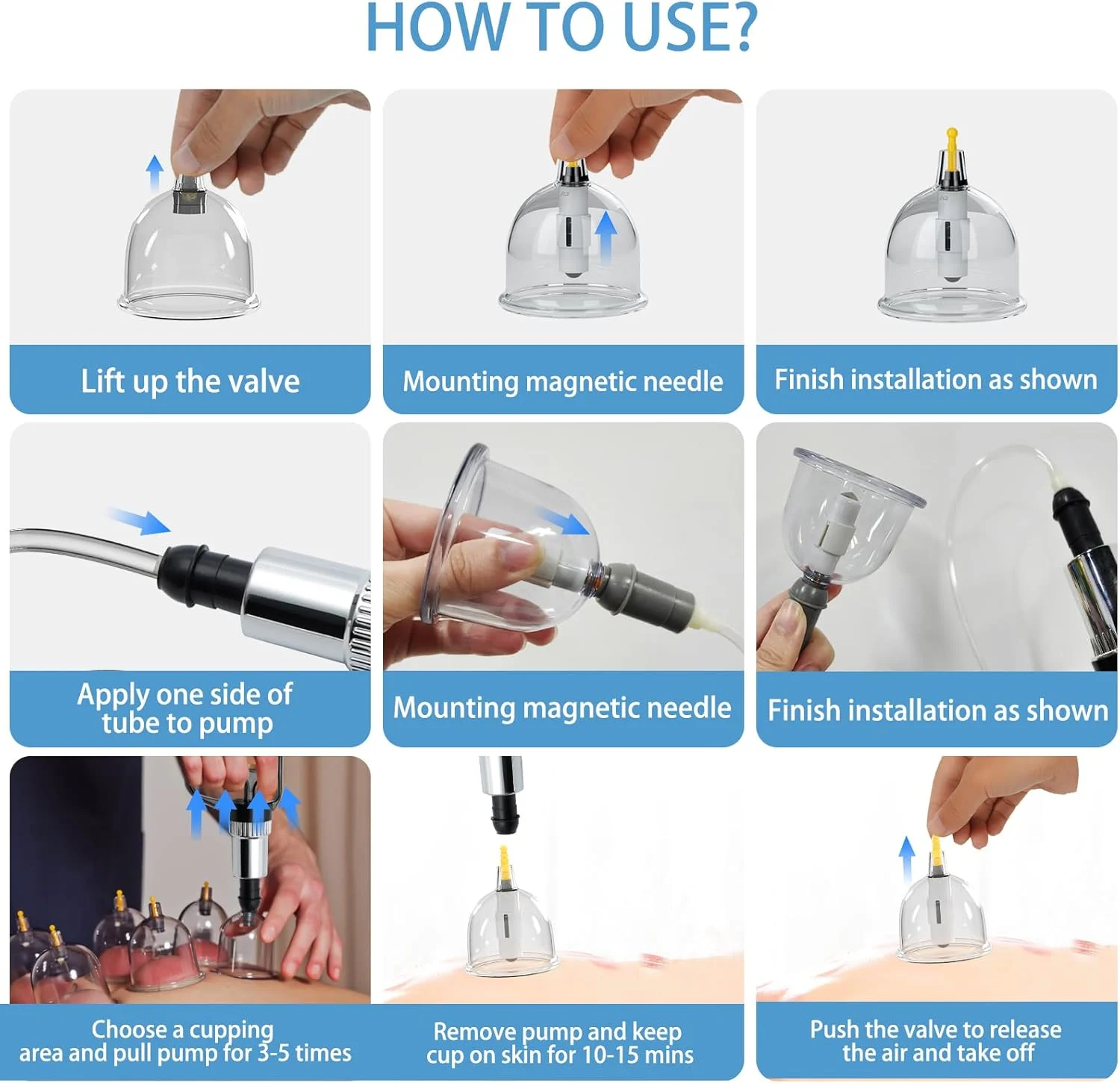 HOW TO USE?

Lift up the valve

Mounting magnetic needle

Finish installation as shown

Apply one side of tube to pump

Mounting magnetic needle

Finish installation as shown

Choose a cupping area and pull pump for 3-5 times

Remove pump and keep cup on skin for 10-15 mins

Push the valve to release the air and take off