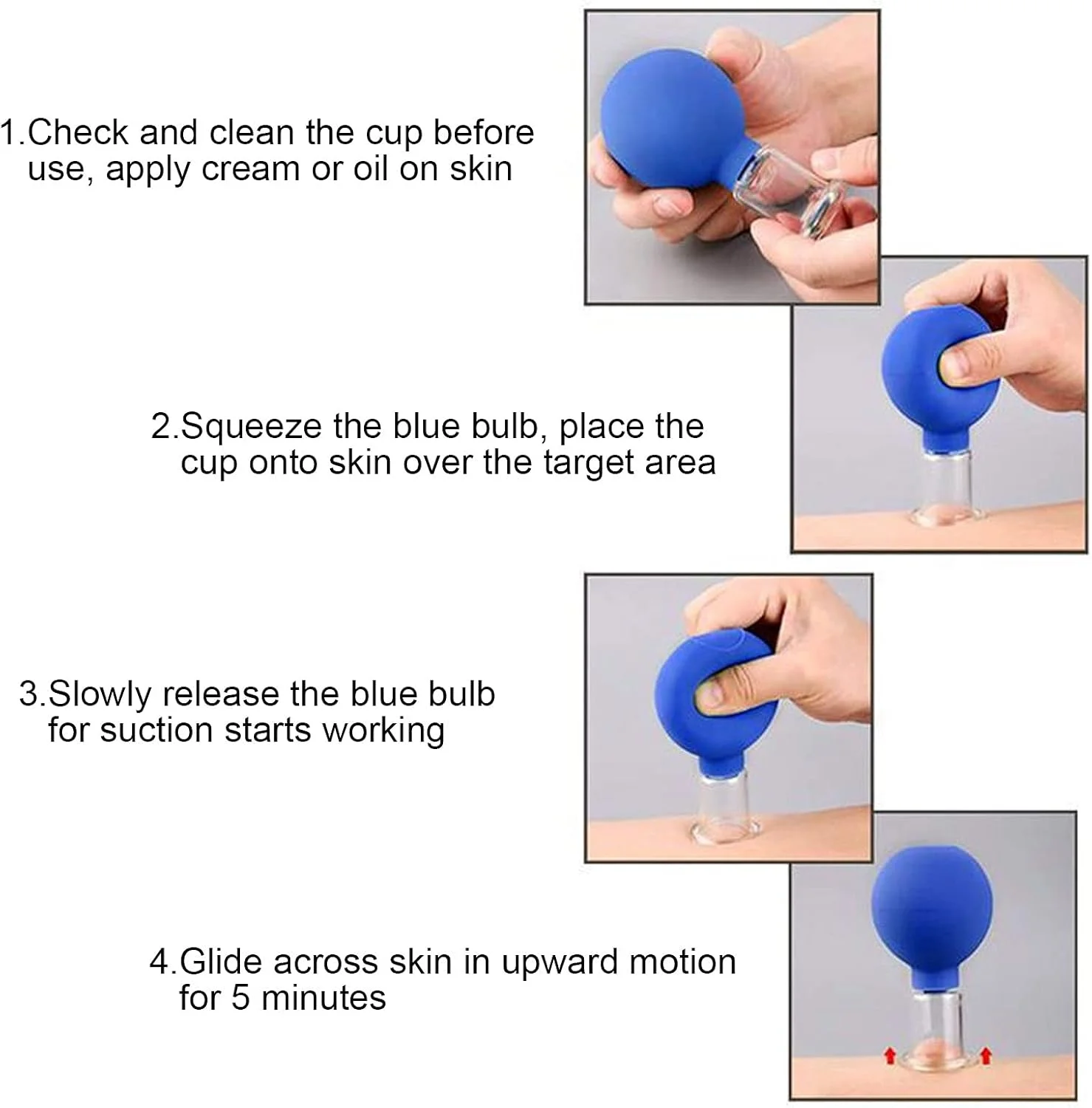 1.Check and clean the cup before use, apply cream or oil on skin

2.Squeeze the blue bulb, place the cup onto skin over the target area

3.Slowly release the blue bulb for suction starts working

4.Glide across skin in upward motion for 5 minutes