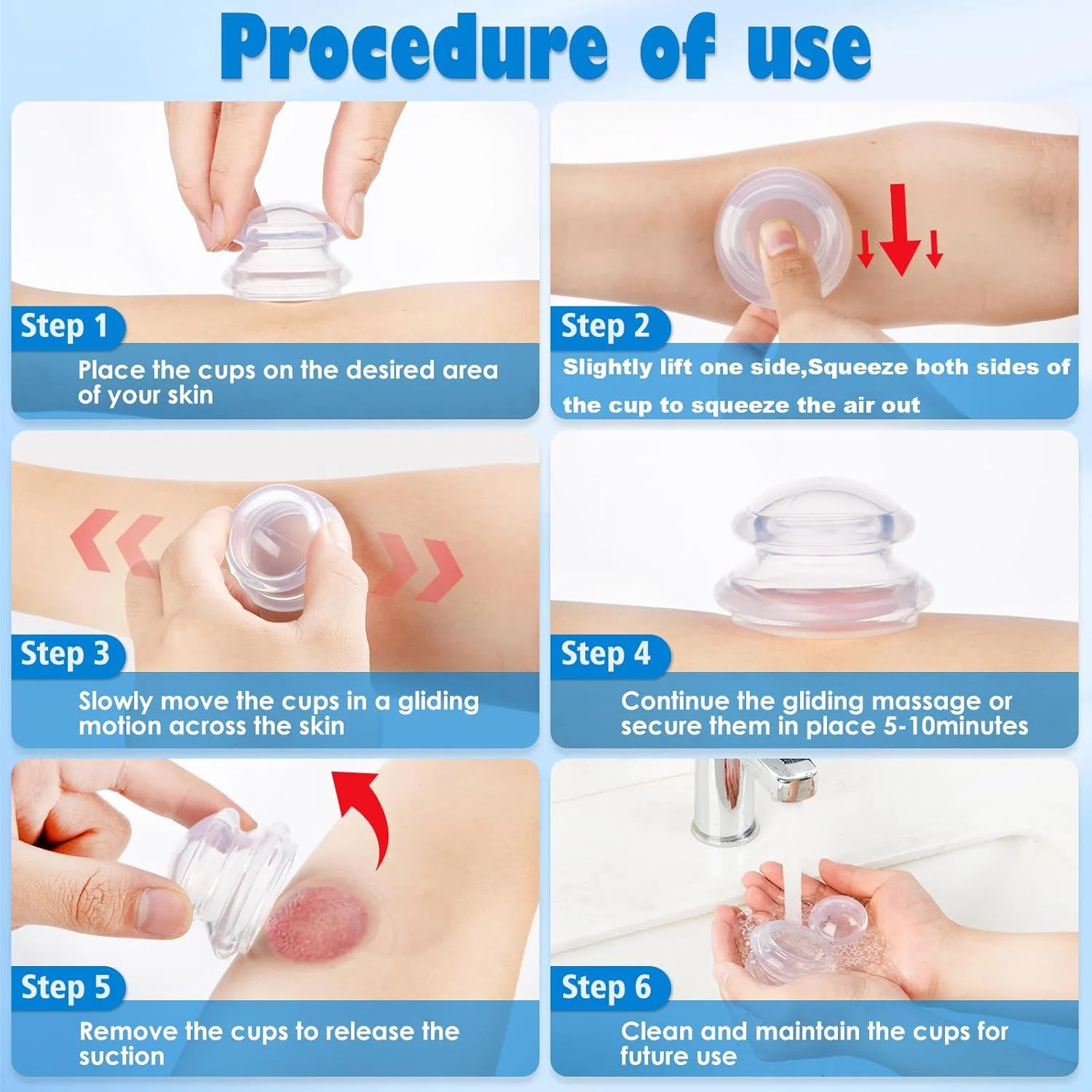 Procedure of use

Step 1
Place the cups on the desired area of your skin

Step 2
Slightly lift one side,Squeeze both sides of the cup to squeeze the air out

Step 3
Slowly move the cups in a gliding motion across the skin

Step 4
Continue the gliding massage or secure them in place 5-10minutes

Step 5
Remove the cups to release the suction

Step 6
Clean and maintain the cups for future use