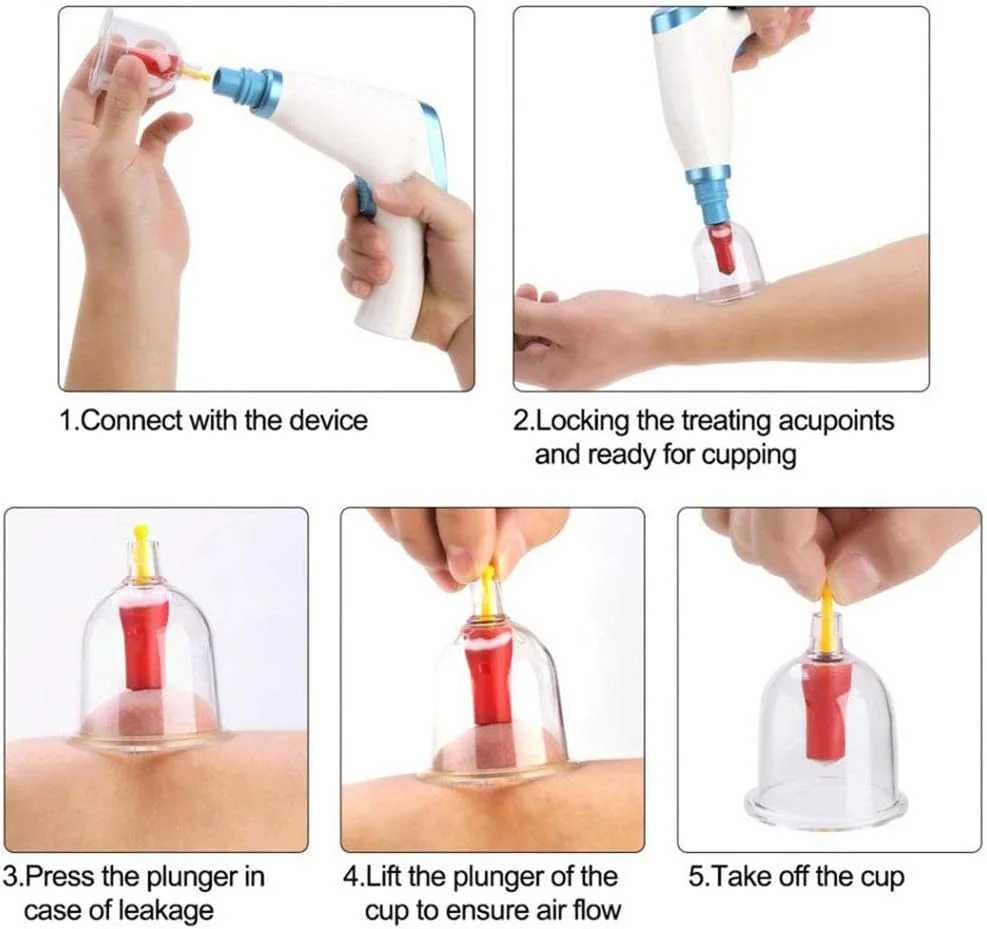 1.Connect with the device

2.Locking the treating acupoints and ready for cupping

3.Press the plunger in case of leakage

4.Lift the plunger of the cup to ensure air flow

5.Take off the cup