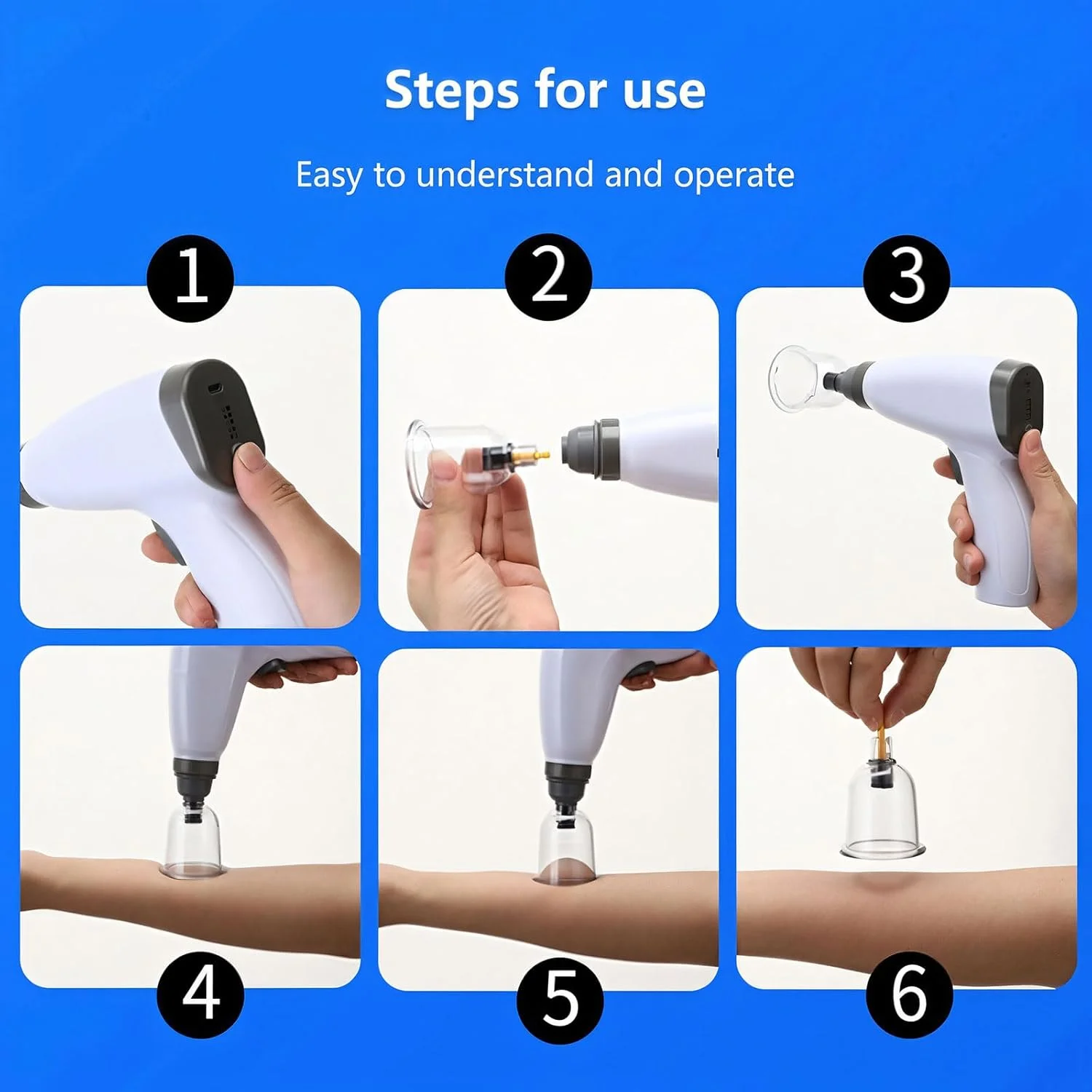 Steps for use

Easy to understand and operate

1

2

3

4

5

6