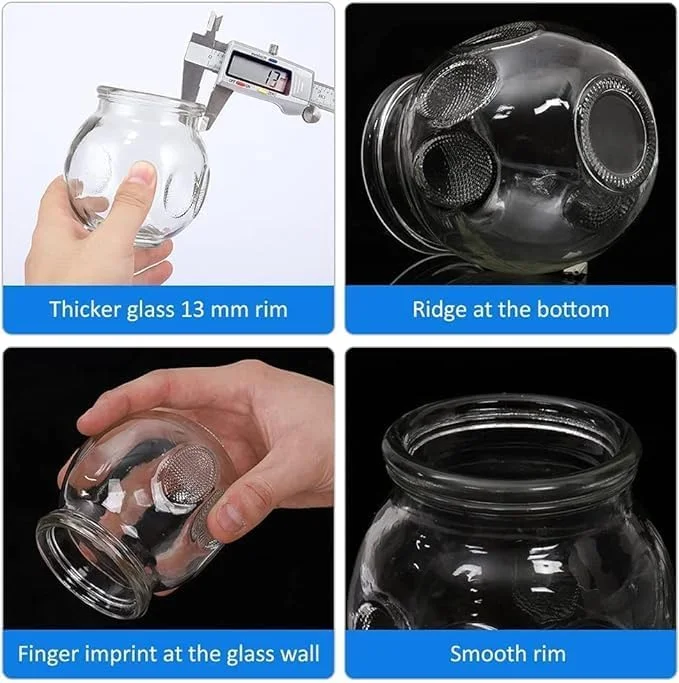 13

Thicker glass 13 mm rim

Ridge at the bottom

Finger imprint at the glass wall

Smooth rim