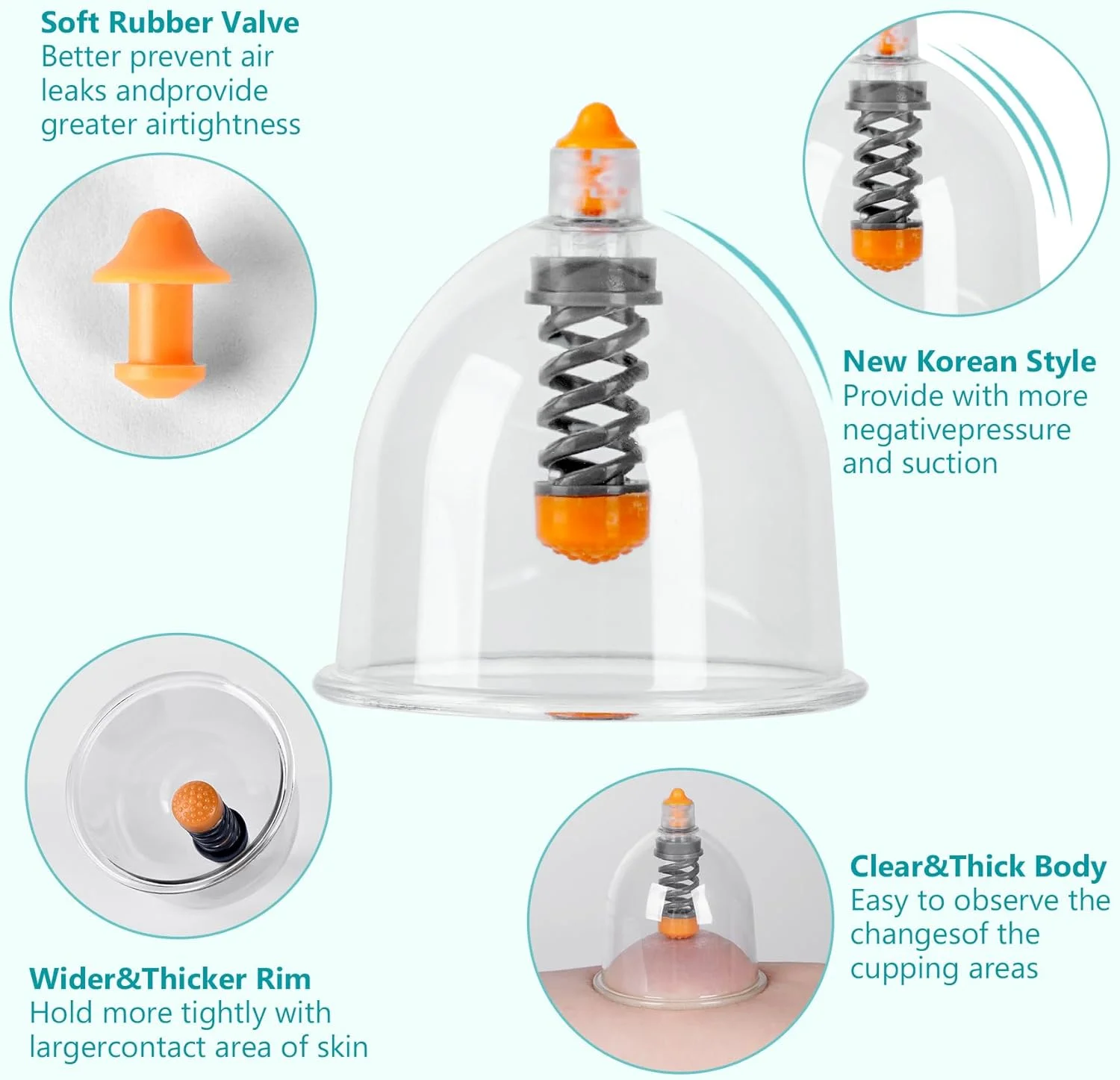 Soft Rubber Valve
Better prevent air leaks andprovide greater airtightness

New Korean Style
Provide with more negativepressure and suction

Wider&Thicker Rim
Hold more tightly with largercontact area of skin

Clear&Thick Body
Easy to observe the changesof the cupping areas