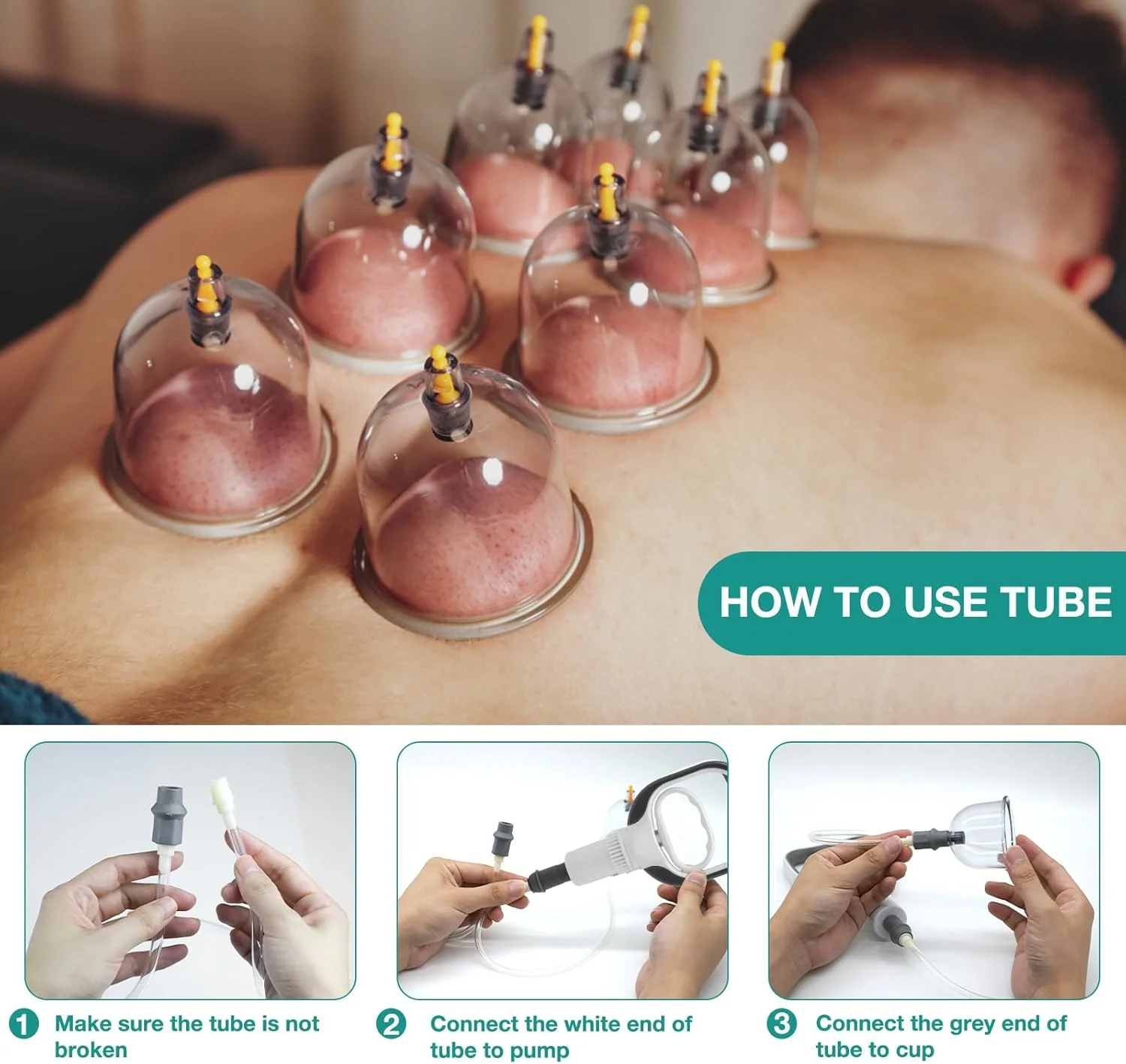 HOW TO USE TUBE

1 Make sure the tube is not broken

2 Connect the white end of tube to pump

3 Connect the grey end of tube to cup