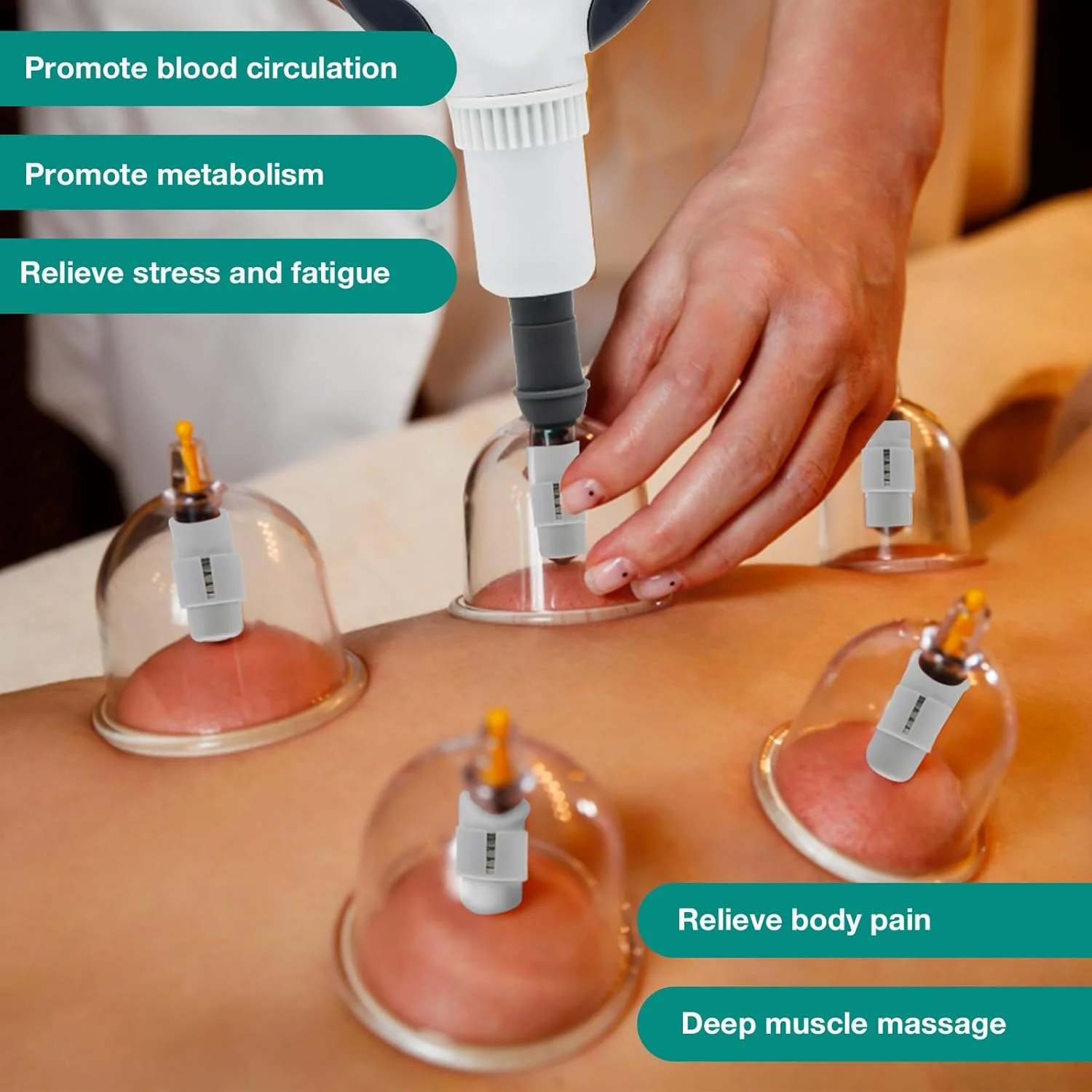 Promote blood circulation

Promote metabolism

Relieve stress and fatigue

Relieve body pain

Deep muscle massage