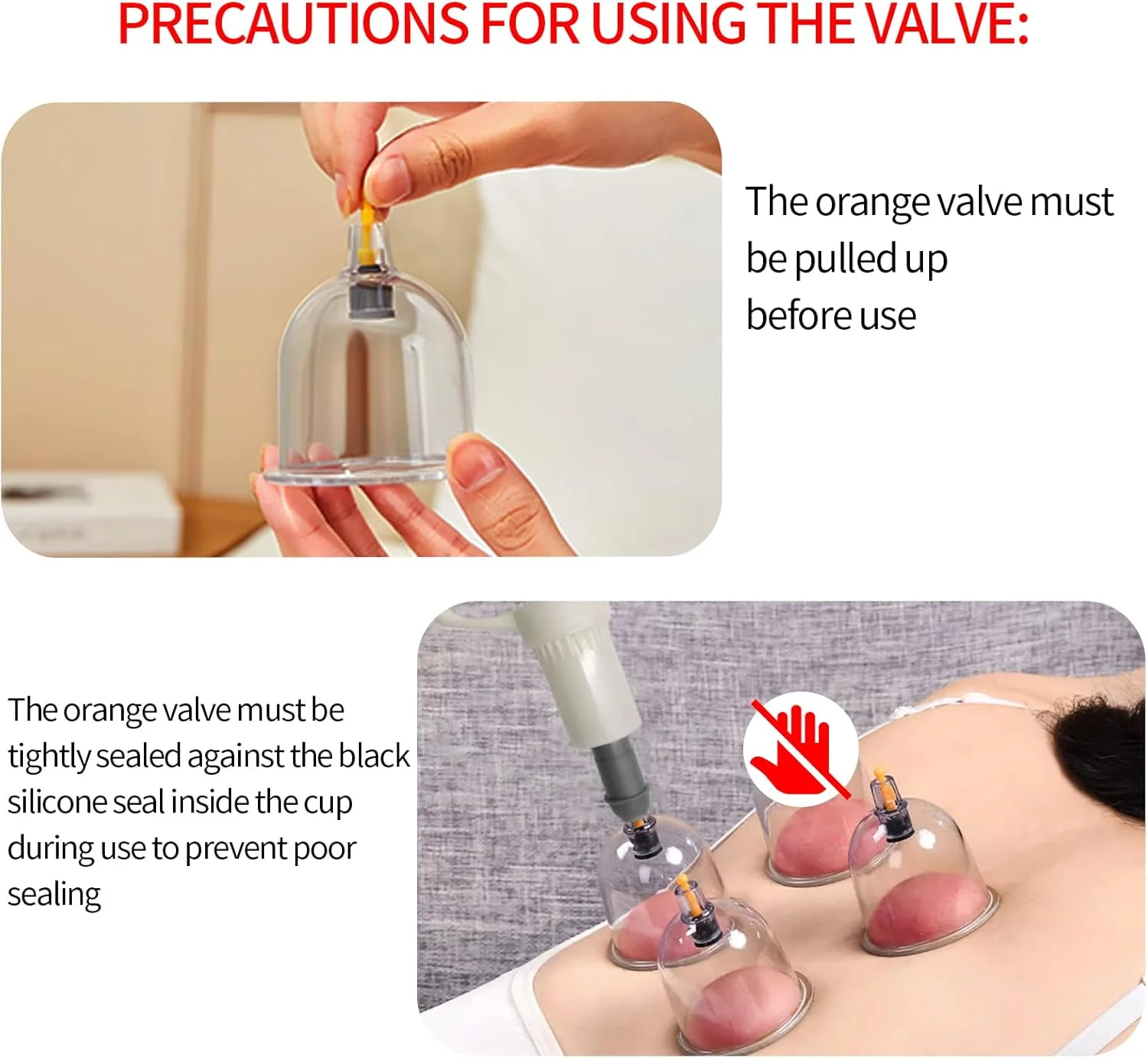 PRECAUTIONS FOR USING THE VALVE:

The orange valve must be pulled up before use

The orange valve must be tightly sealed against the black silicone seal inside the cup during use to prevent poor sealing