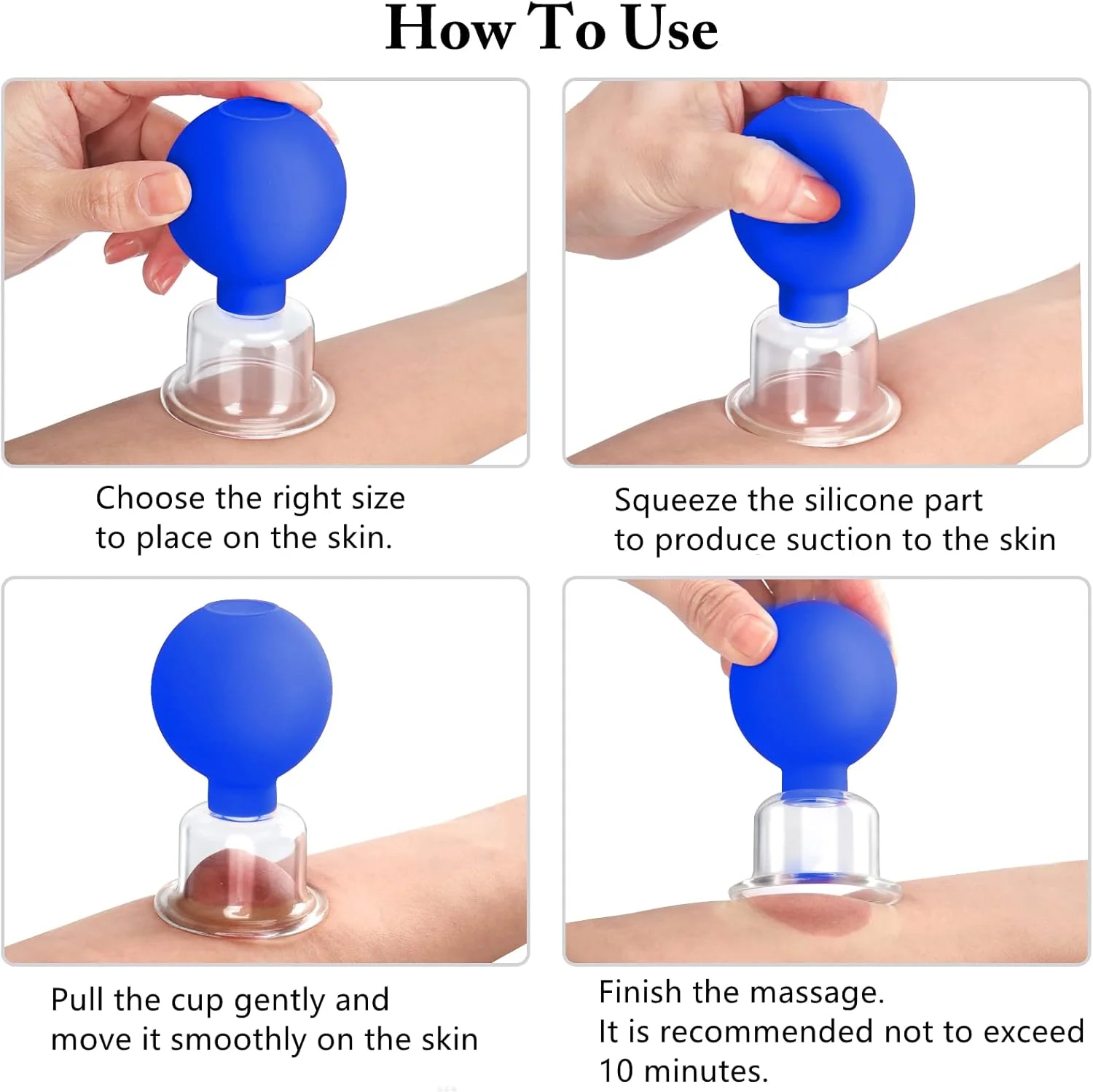 How To Use

Choose the right size to place on the skin.

Squeeze the silicone part to produce suction to the skin

Pull the cup gently and move it smoothly on the skin

Finish the massage.
It is recommended not to exceed 10 minutes.