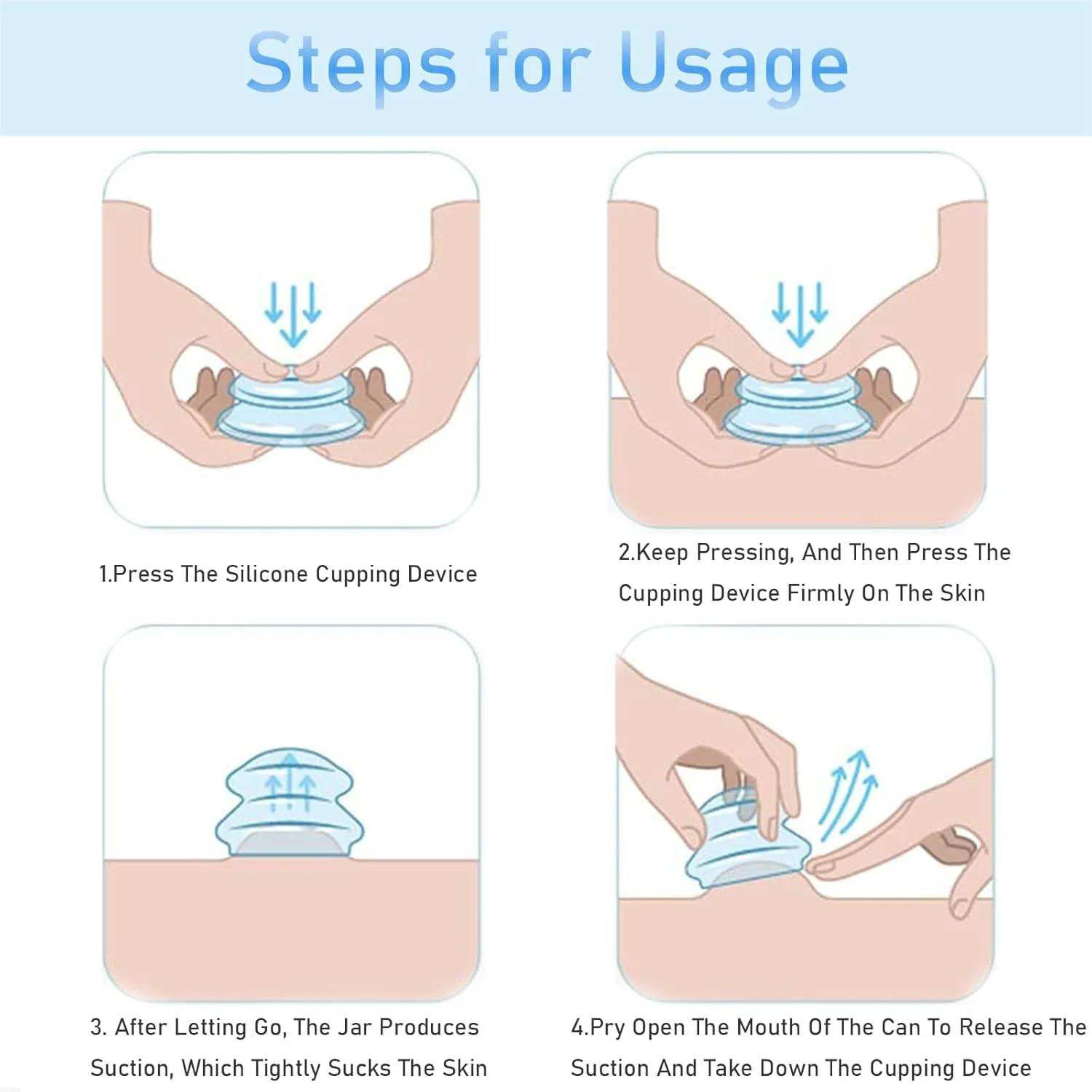 Steps for Usage

1.Press The Silicone Cupping Device

2.Keep Pressing, And Then Press The Cupping Device Firmly On The Skin

3. After Letting Go, The Jar Produces Suction, Which Tightly Sucks The Skin

4.Pry Open The Mouth Of The Can To Release The Suction And Take Down The Cupping Device