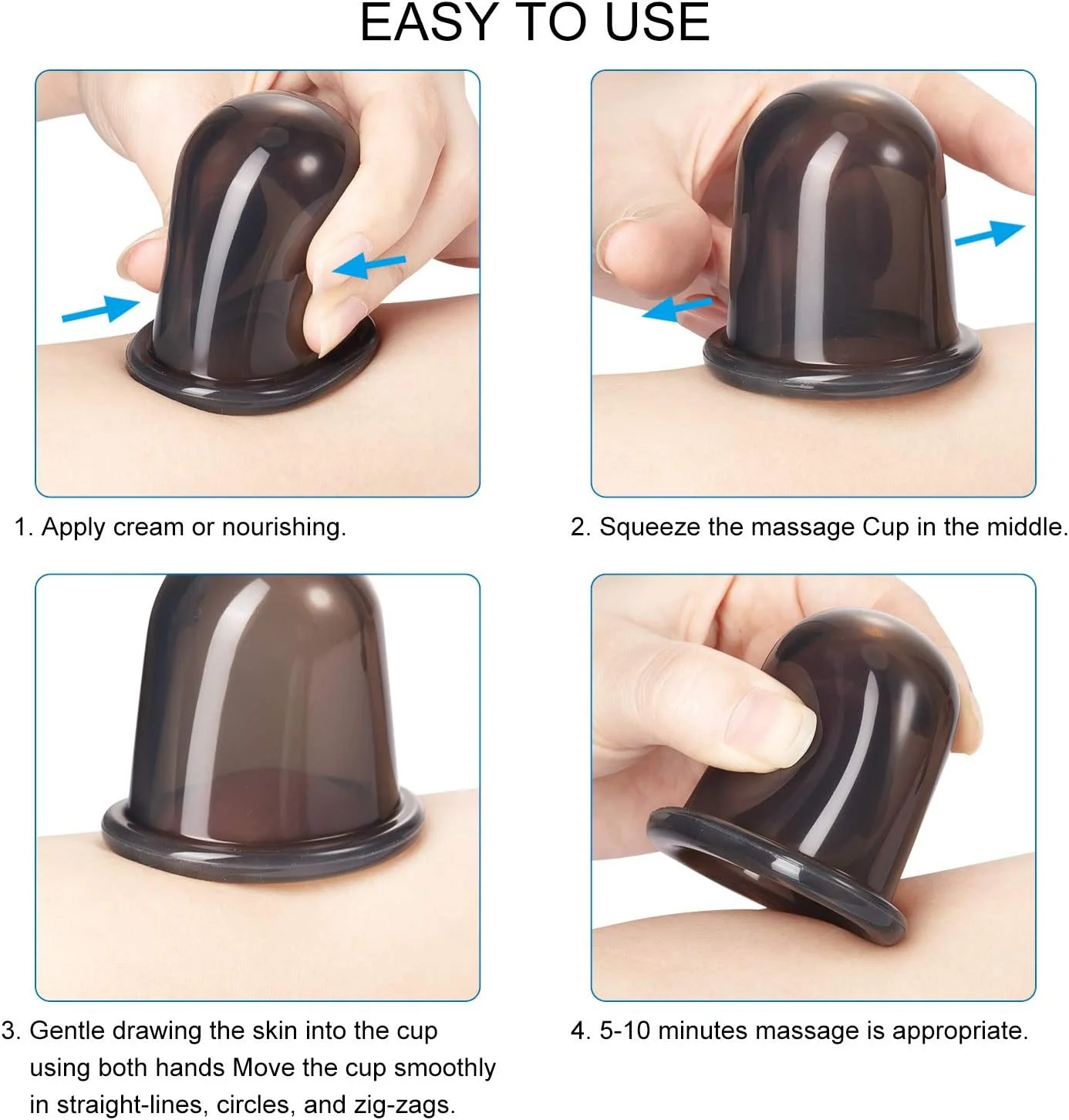 EASY TO USE

1. Apply cream or nourishing.

2. Squeeze the massage Cup in the middle.

3. Gentle drawing the skin into the cup using both hands Move the cup smoothly in straight-lines, circles, and zig-zags.

4. 5-10 minutes massage is appropriate.