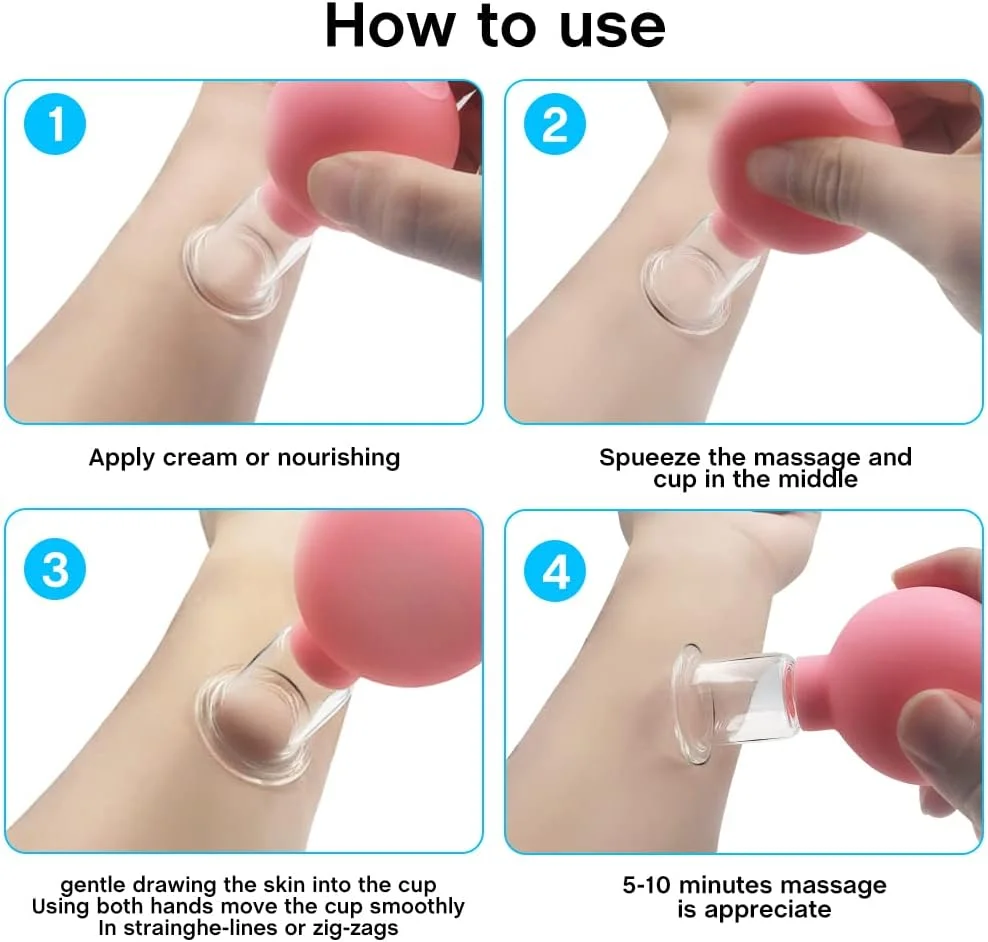 How to use

1

Apply cream or nourishing

2

Spueeze the massage and cup in the middle

3

gentle drawing the skin into the cup
Using both hands move the cup smoothly
In strainghe-lines or zig-zags

4

5-10 minutes massage is appreciate