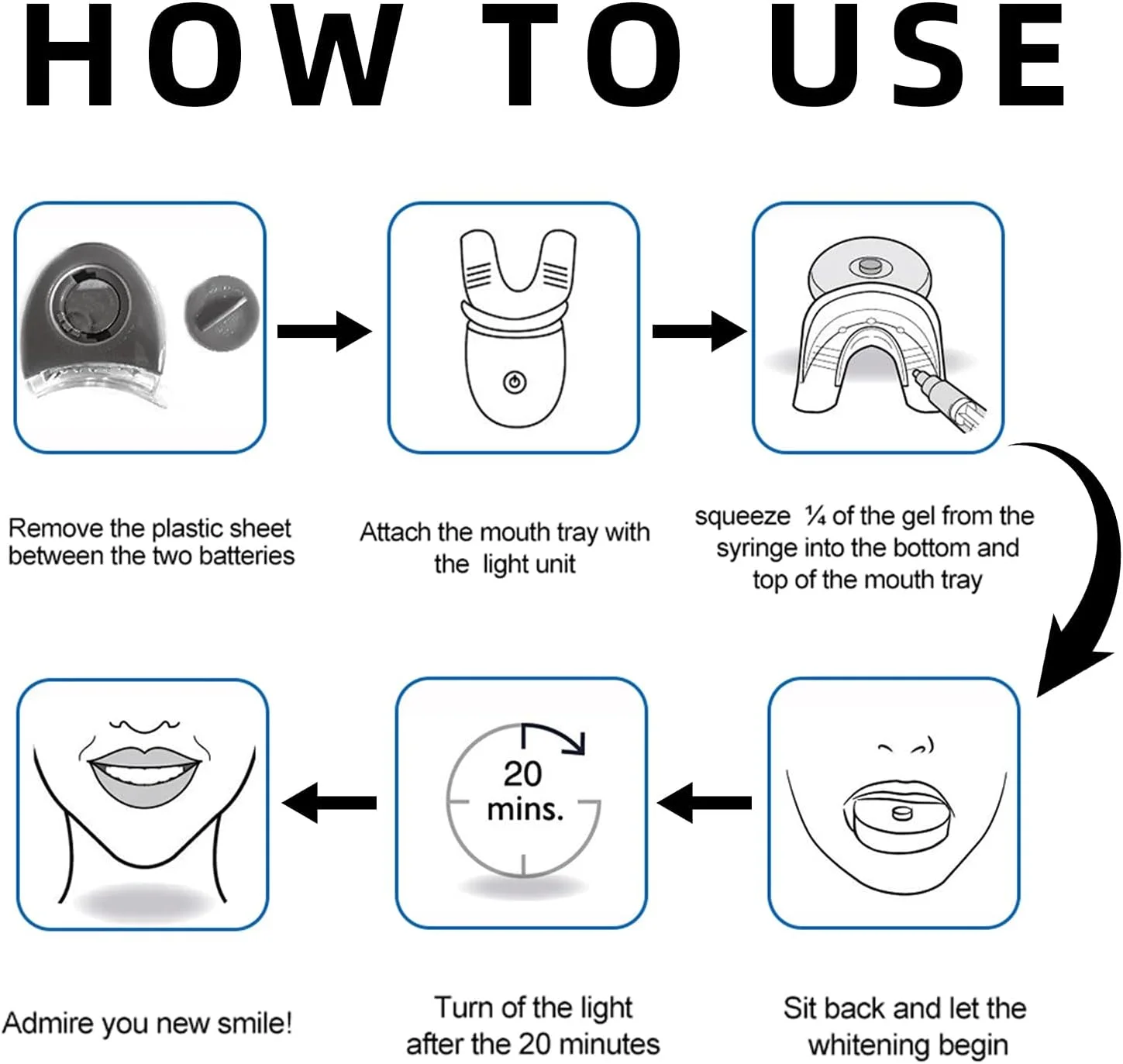 HOW TO USE

Remove the plastic sheet between the two batteries

Attach the mouth tray with the light unit

squeeze ¼ of the gel from the syringe into the bottom and top of the mouth tray

Sit back and let the whitening begin

20 mins.

Turn of the light after the 20 minutes

Admire you new smile!