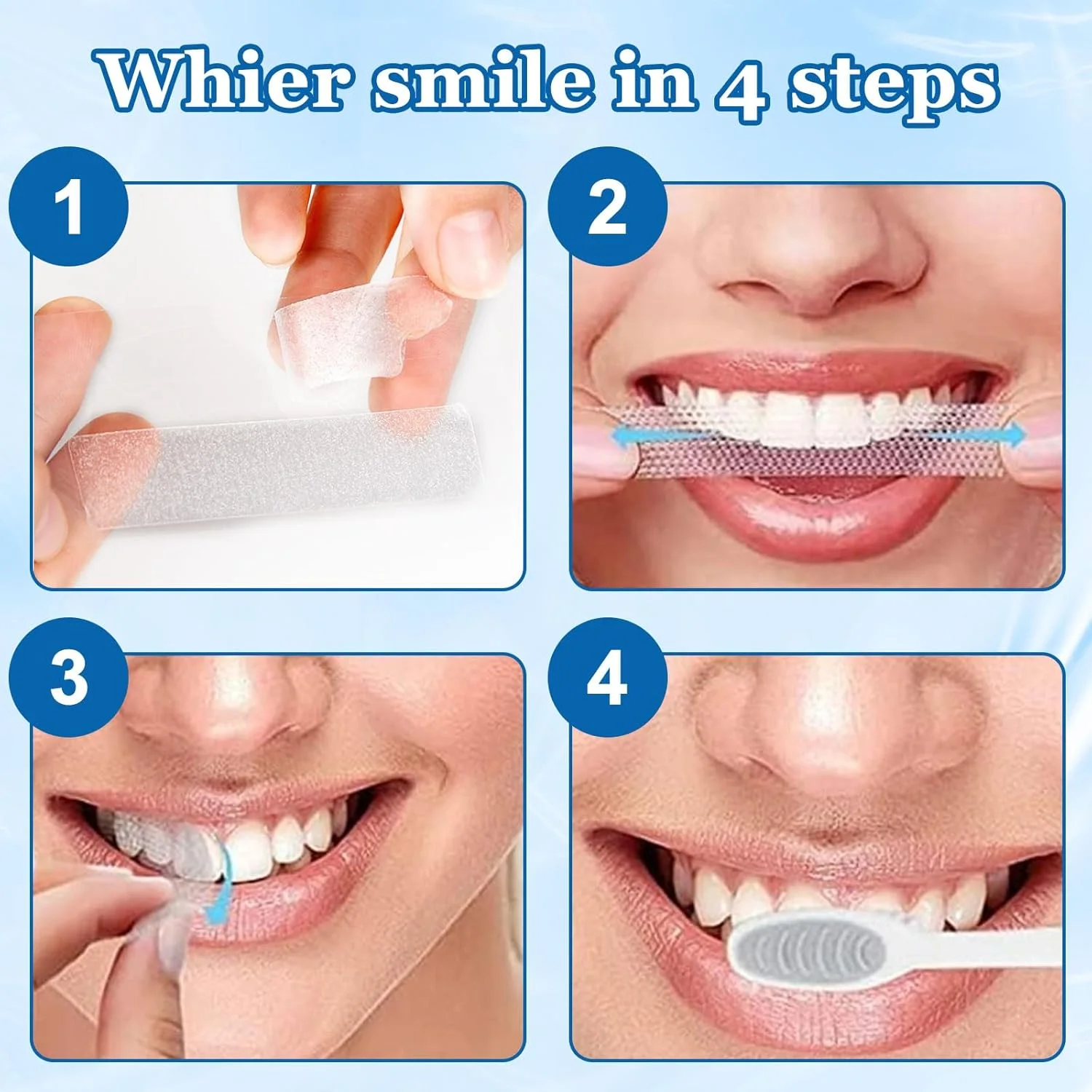 Whier smile in 4 steps

1

2

3

4