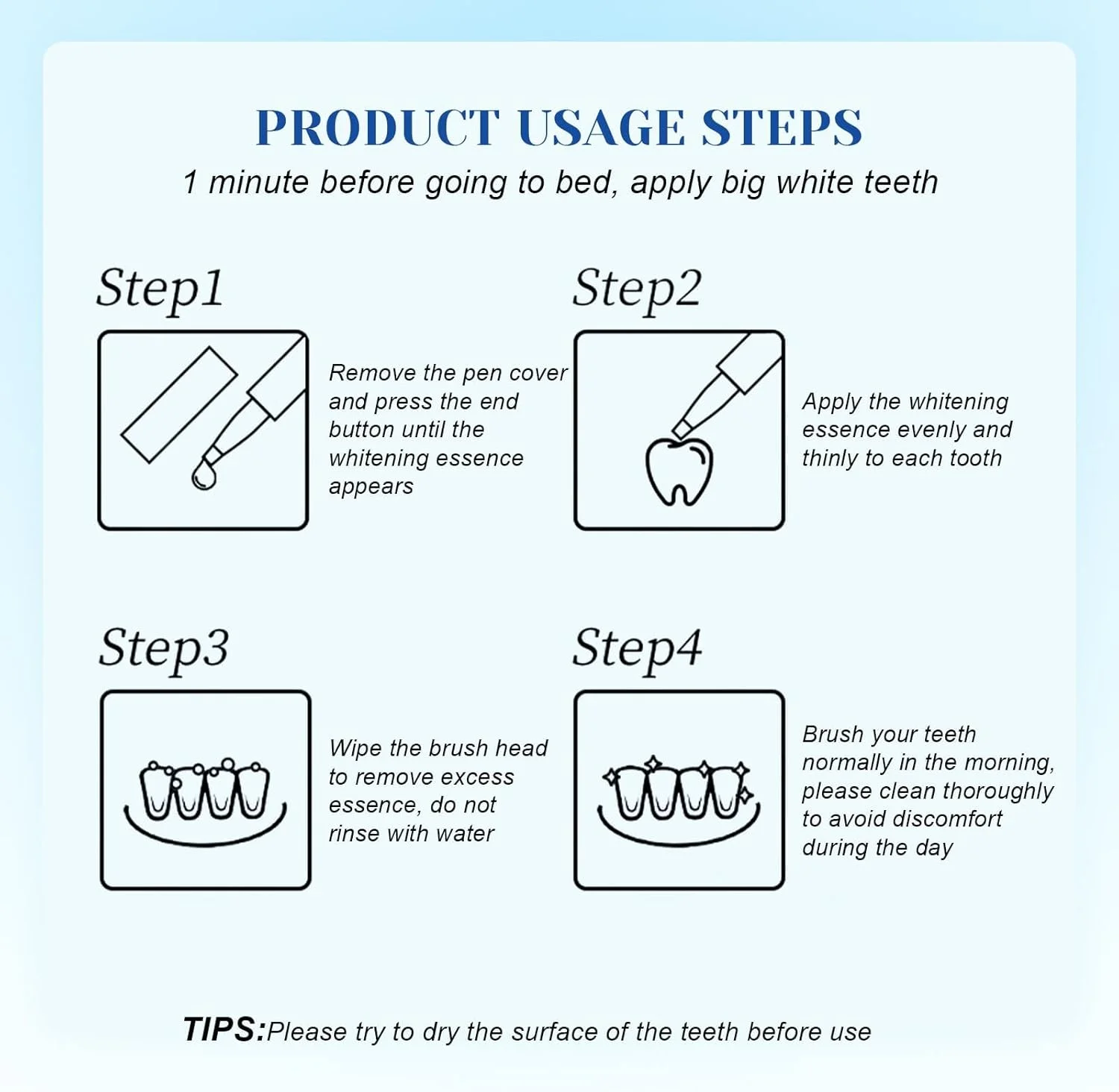 PRODUCT USAGE STEPS
1 minute before going to bed, apply big white teeth

Step1

Remove the pen cover and press the end button until the whitening essence appears

Step2

Apply the whitening essence evenly and thinly to each tooth

Step3

Wipe the brush head to remove excess essence, do not rinse with water

Step4

Brush your teeth normally in the morning, please clean thoroughly to avoid discomfort during the day

TIPS:Please try to dry the surface of the teeth before use