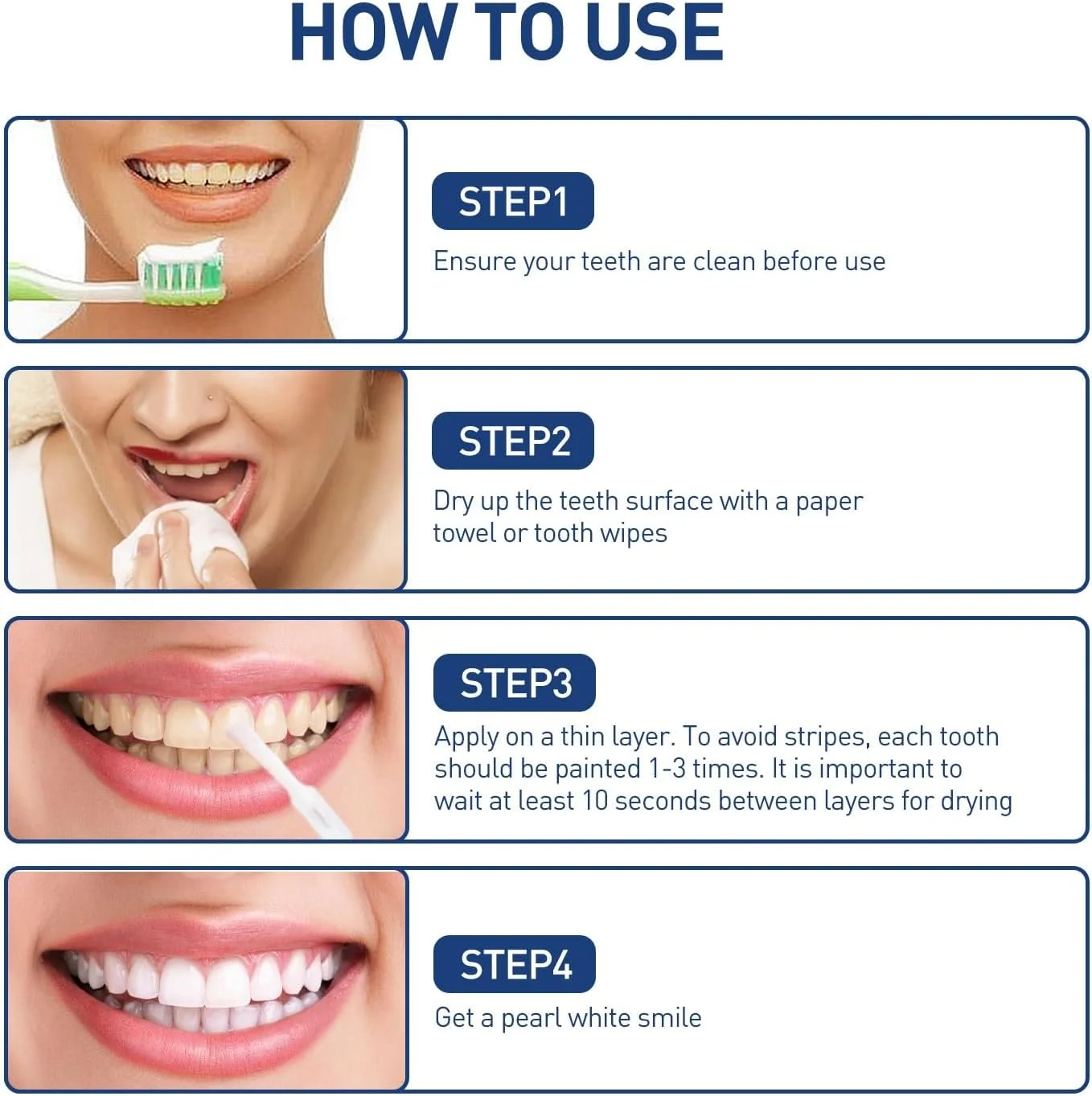 HOW TO USE

STEP1

Ensure your teeth are clean before use

STEP2

Dry up the teeth surface with a paper towel or tooth wipes

STEP3

Apply on a thin layer. To avoid stripes, each tooth should be painted 1-3 times. It is important to wait at least 10 seconds between layers for drying

STEP4

Get a pearl white smile