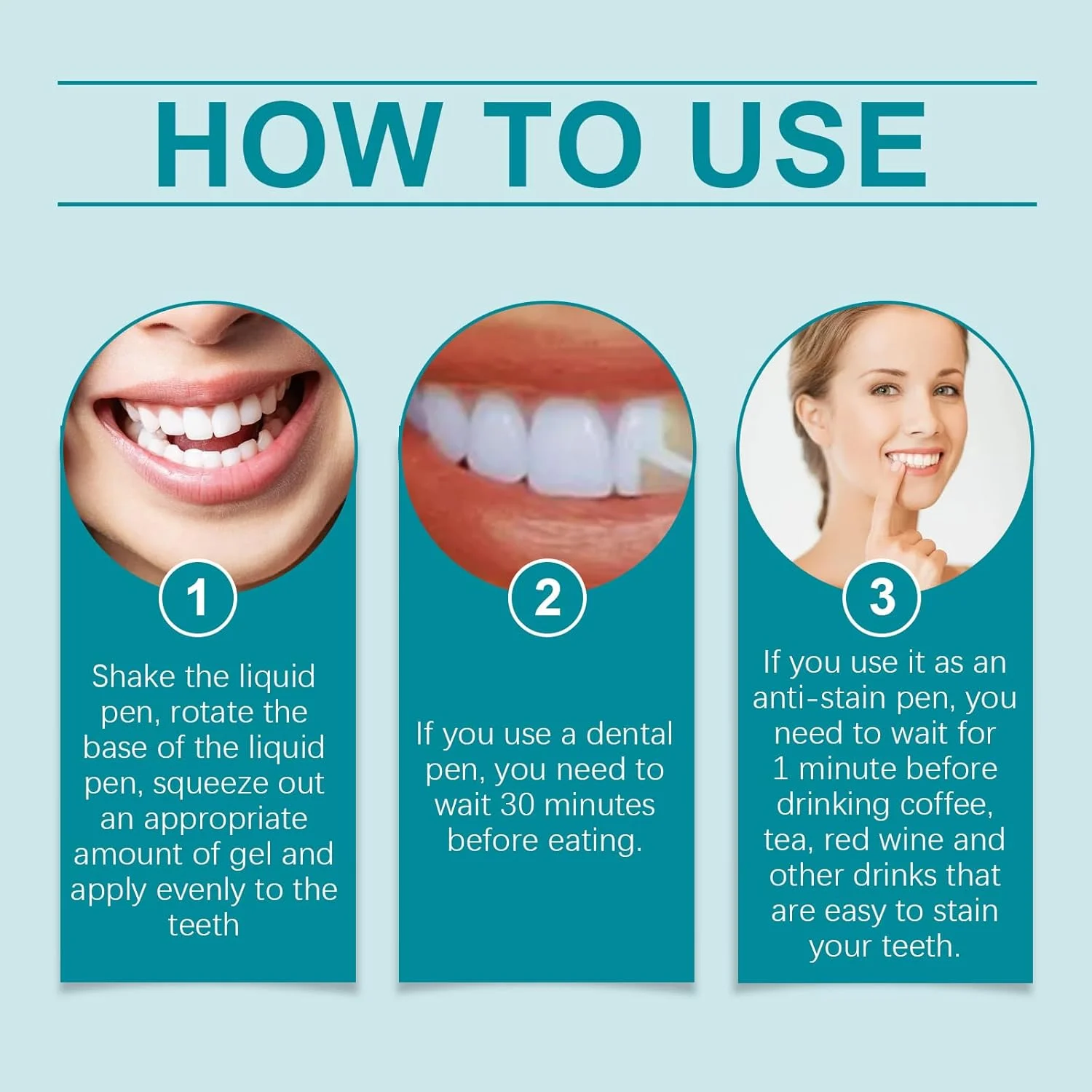 HOW TO USE

1

Shake the liquid pen, rotate the base of the liquid pen, squeeze out an appropriate amount of gel and apply evenly to the teeth

2

If you use a dental pen, you need to wait 30 minutes before eating.

3

If you use it as an anti-stain pen, you need to wait for 1 minute before drinking coffee, tea, red wine and other drinks that are easy to stain your teeth.