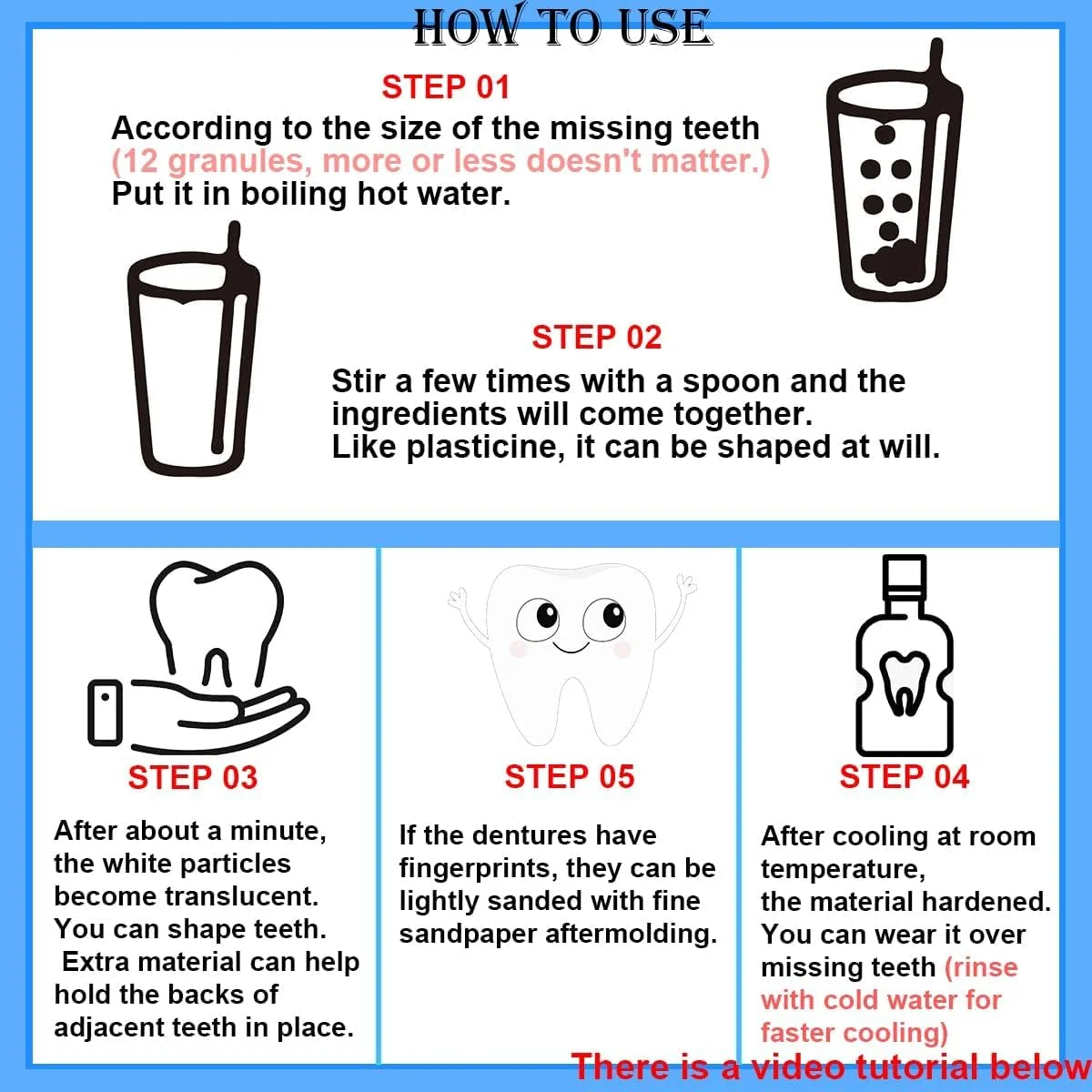 HOW TO USE

STEP 01

According to the size of the missing teeth
(12 granules, more or less doesn't matter.)
Put it in boiling hot water.

STEP 02

Stir a few times with a spoon and the ingredients will come together.
Like plasticine, it can be shaped at will.

STEP 03

After about a minute, the white particles become translucent. You can shape teeth. Extra material can help hold the backs of adjacent teeth in place.

STEP 05

If the dentures have fingerprints, they can be lightly sanded with fine sandpaper aftermolding.

STEP 04

After cooling at room temperature, the material hardened. You can wear it over missing teeth (rinse with cold water for faster cooling)

There is a video tutorial below