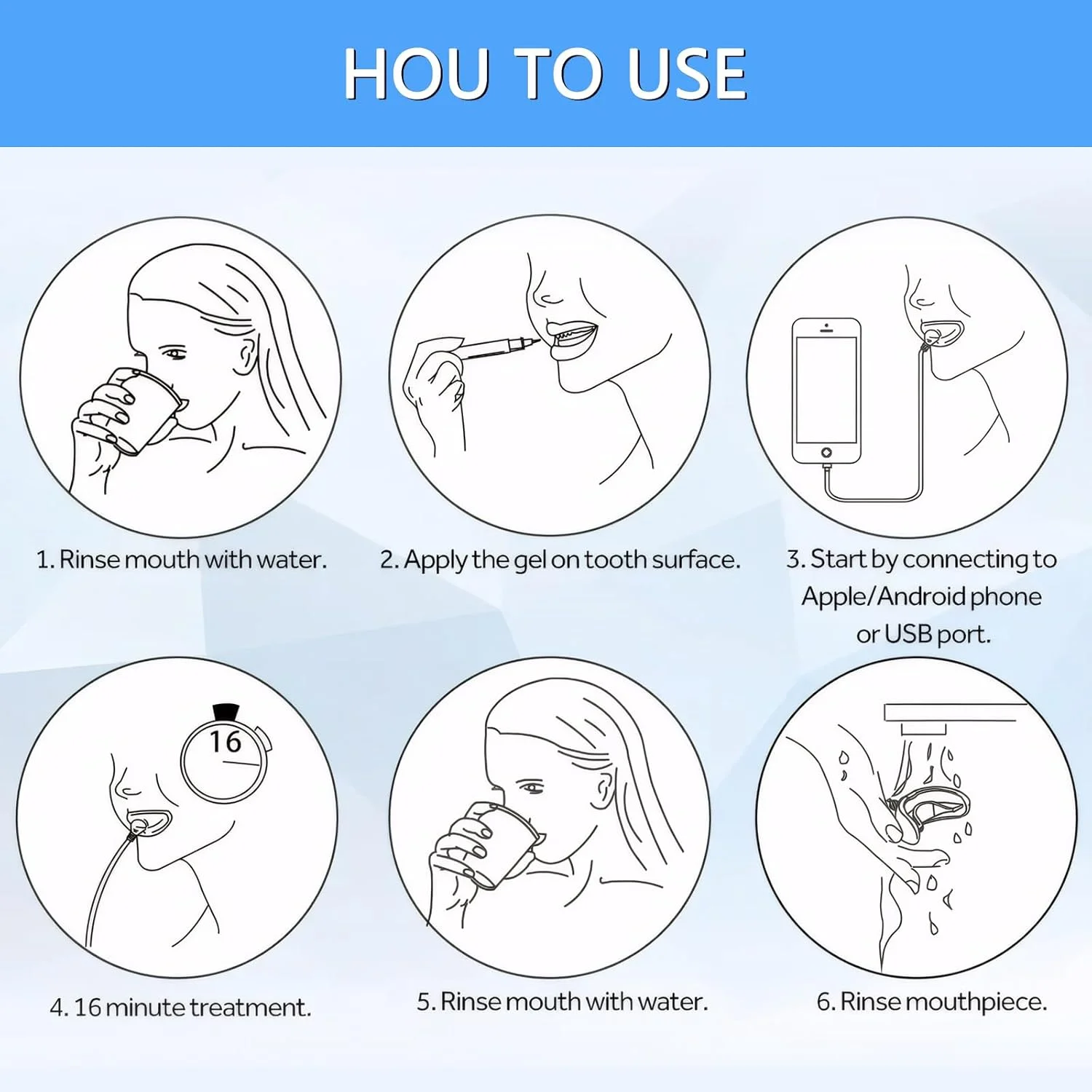 HOU TO USE

1. Rinse mouth with water.

2. Apply the gel on tooth surface.

3. Start by connecting to Apple/Android phone or USB port.

16

4. 16 minute treatment.

5. Rinse mouth with water.

6. Rinse mouthpiece.