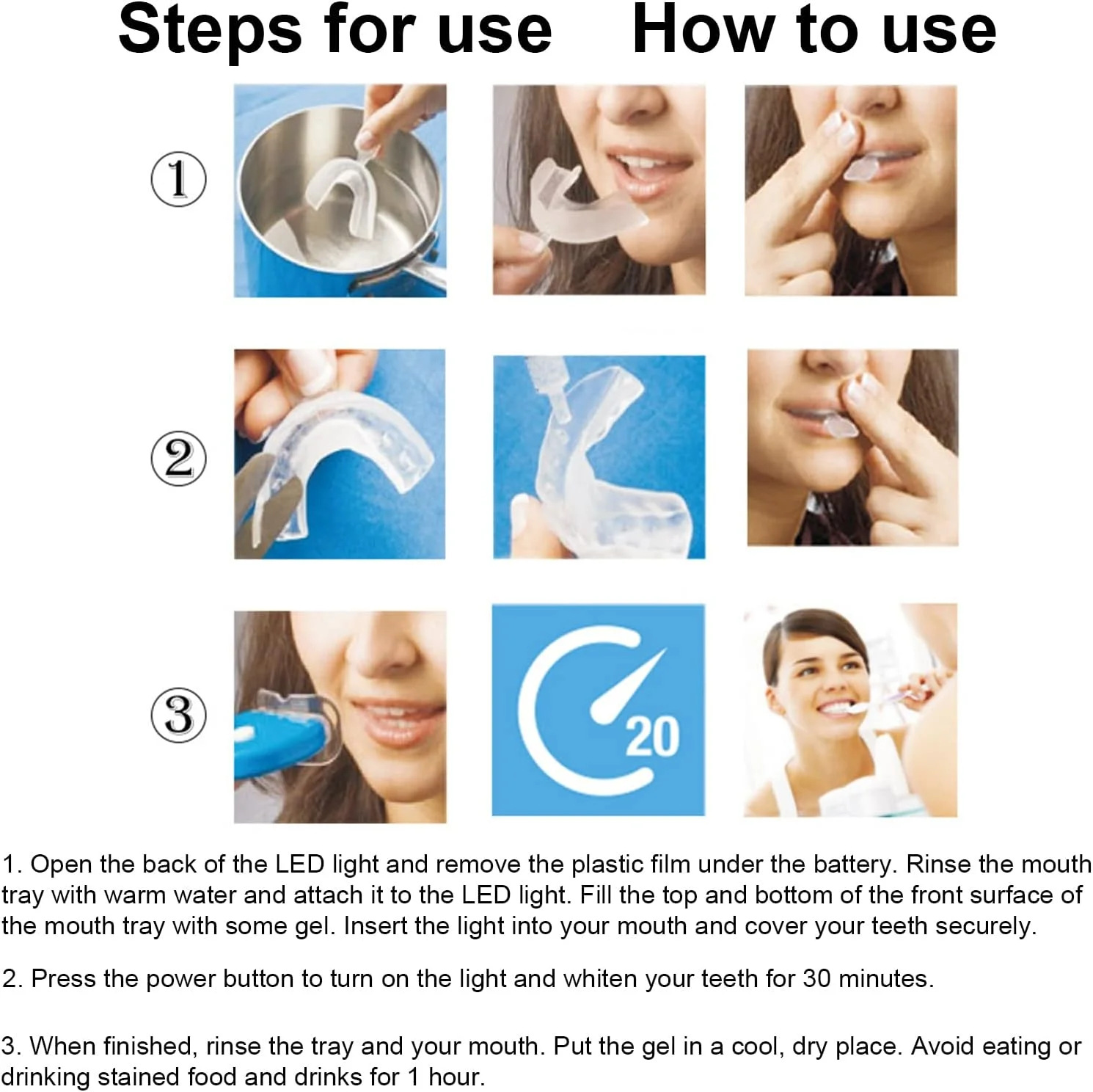 Steps for use How to use

①

②

③

20

1. Open the back of the LED light and remove the plastic film under the battery. Rinse the mouth tray with warm water and attach it to the LED light. Fill the top and bottom of the front surface of the mouth tray with some gel. Insert the light into your mouth and cover your teeth securely.

2. Press the power button to turn on the light and whiten your teeth for 30 minutes.

3. When finished, rinse the tray and your mouth. Put the gel in a cool, dry place. Avoid eating or drinking stained food and drinks for 1 hour.