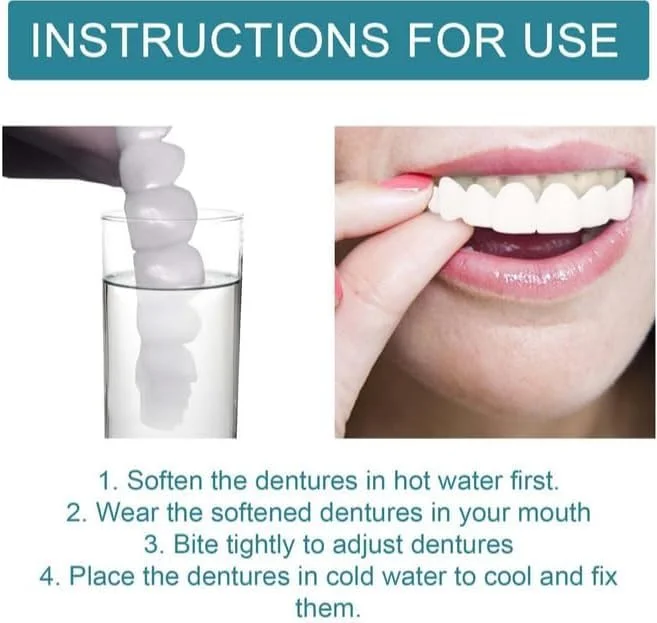 INSTRUCTIONS FOR USE

1. Soften the dentures in hot water first.
2. Wear the softened dentures in your mouth
3. Bite tightly to adjust dentures
4. Place the dentures in cold water to cool and fix them.