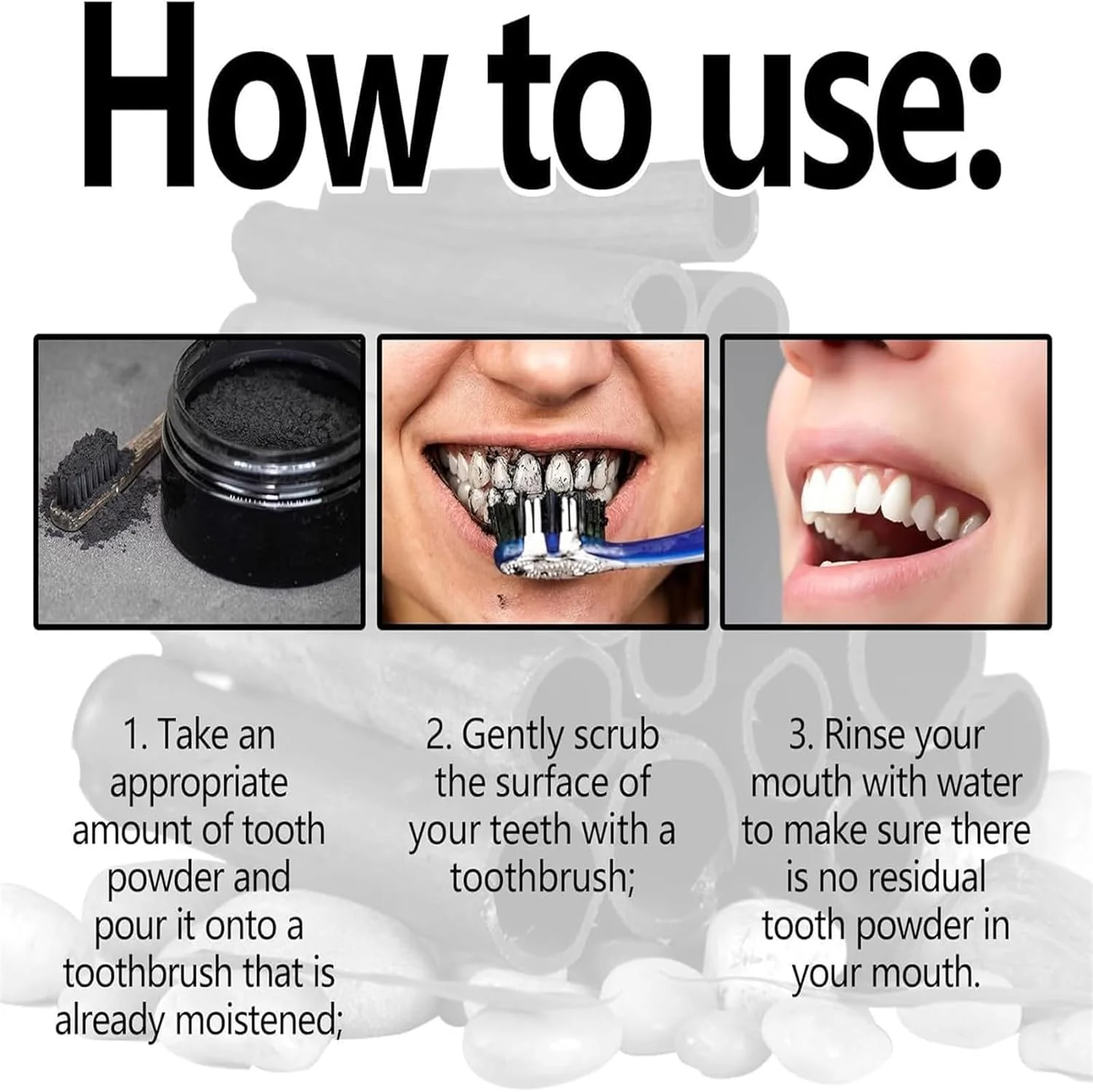 How to use:

1. Take an appropriate amount of tooth powder and pour it onto a toothbrush that is already moistened;

2. Gently scrub the surface of your teeth with a toothbrush;

3. Rinse your mouth with water to make sure there is no residual tooth powder in your mouth.